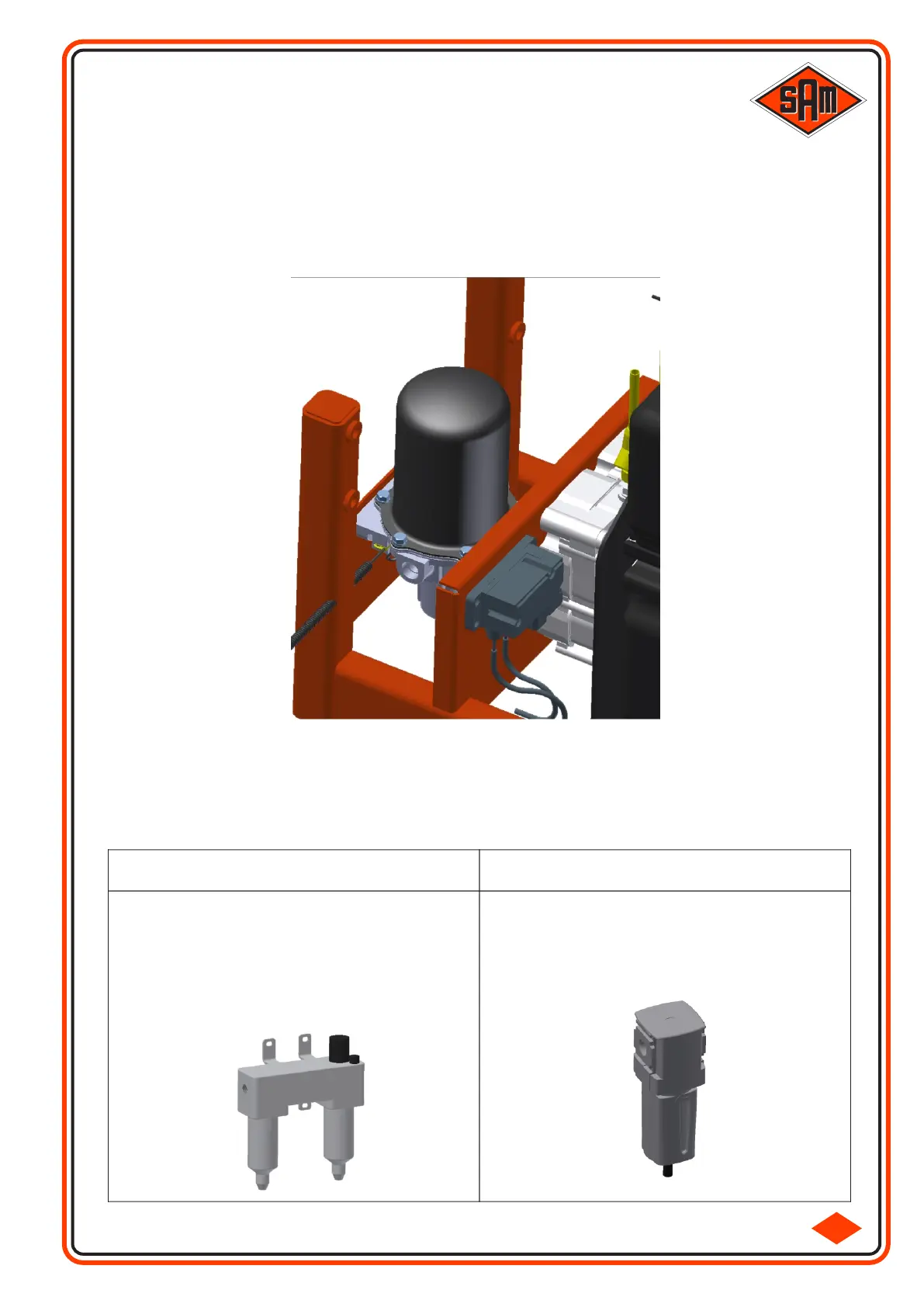 SAM