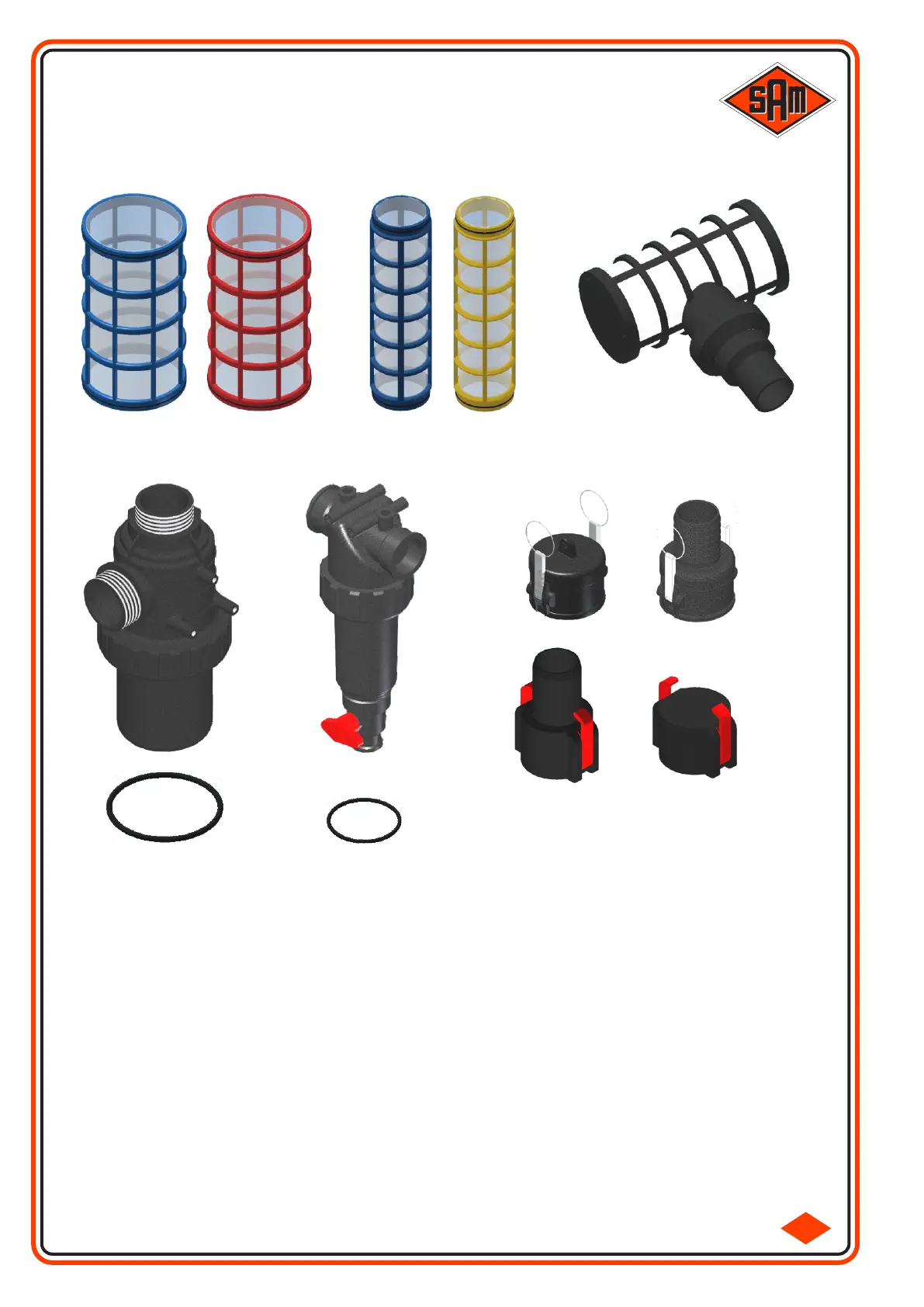 SAM