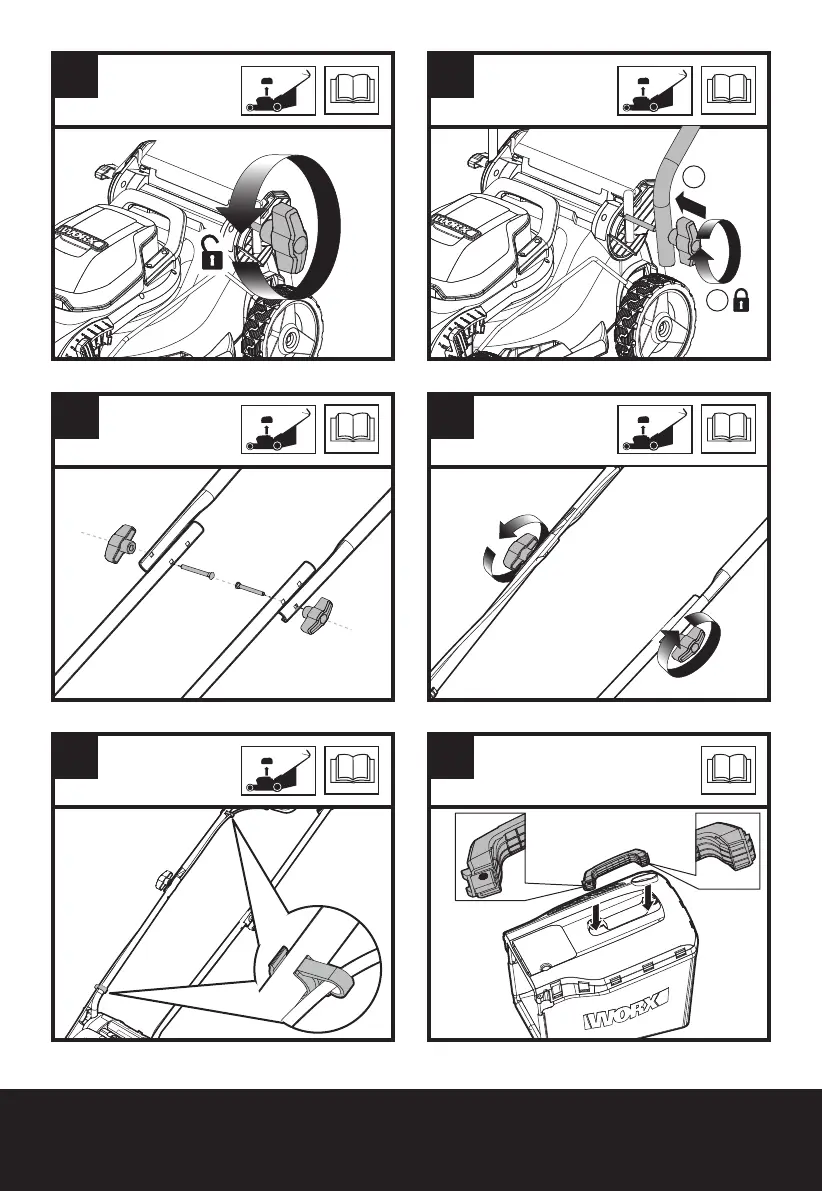 WORX