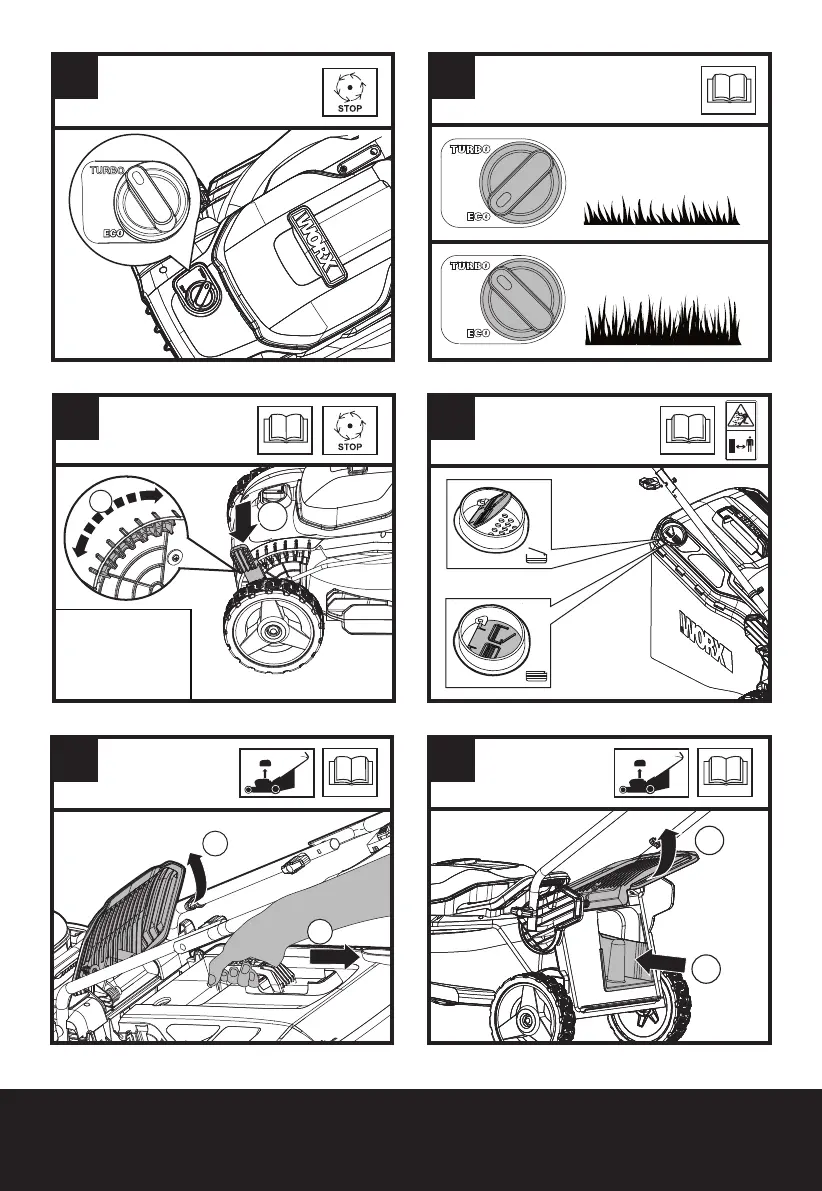 STOP

TURBO
ECO
WORX

TURBO
ECO

TURBO
ECO

STOP

WORX