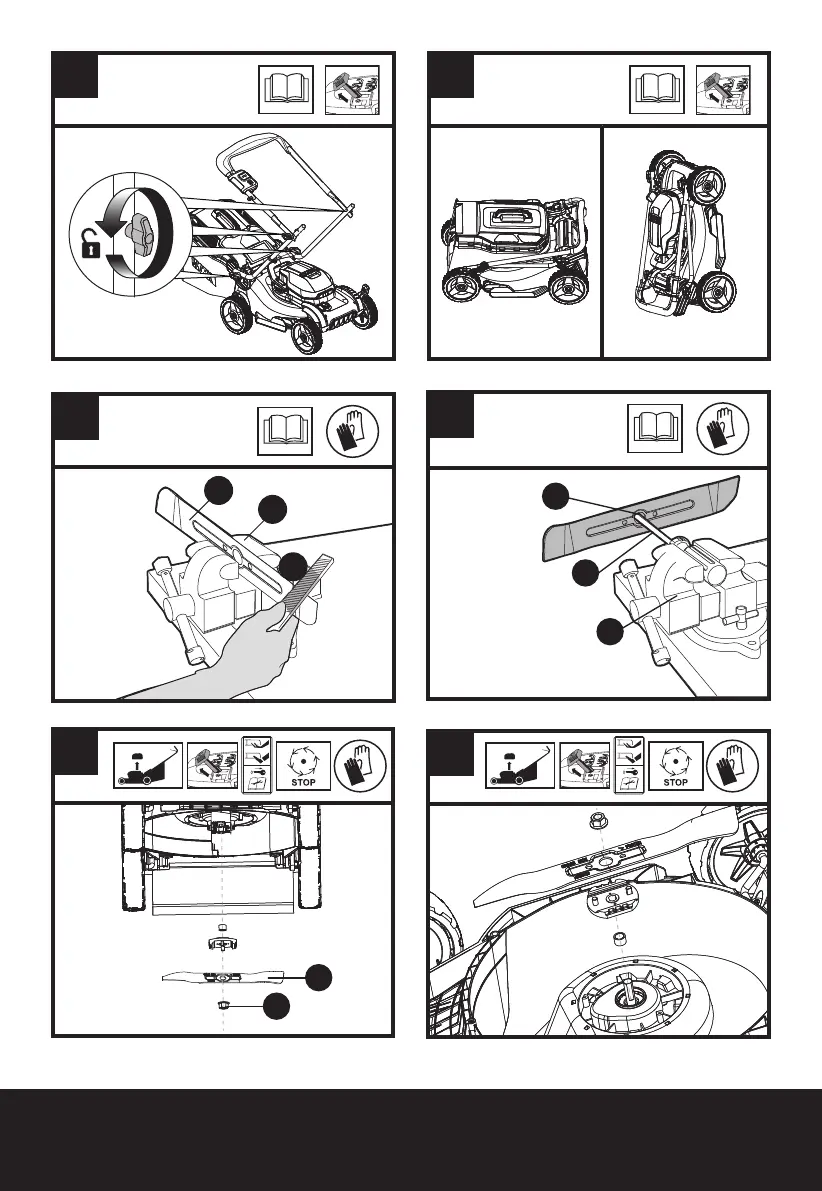 STOP

STOP