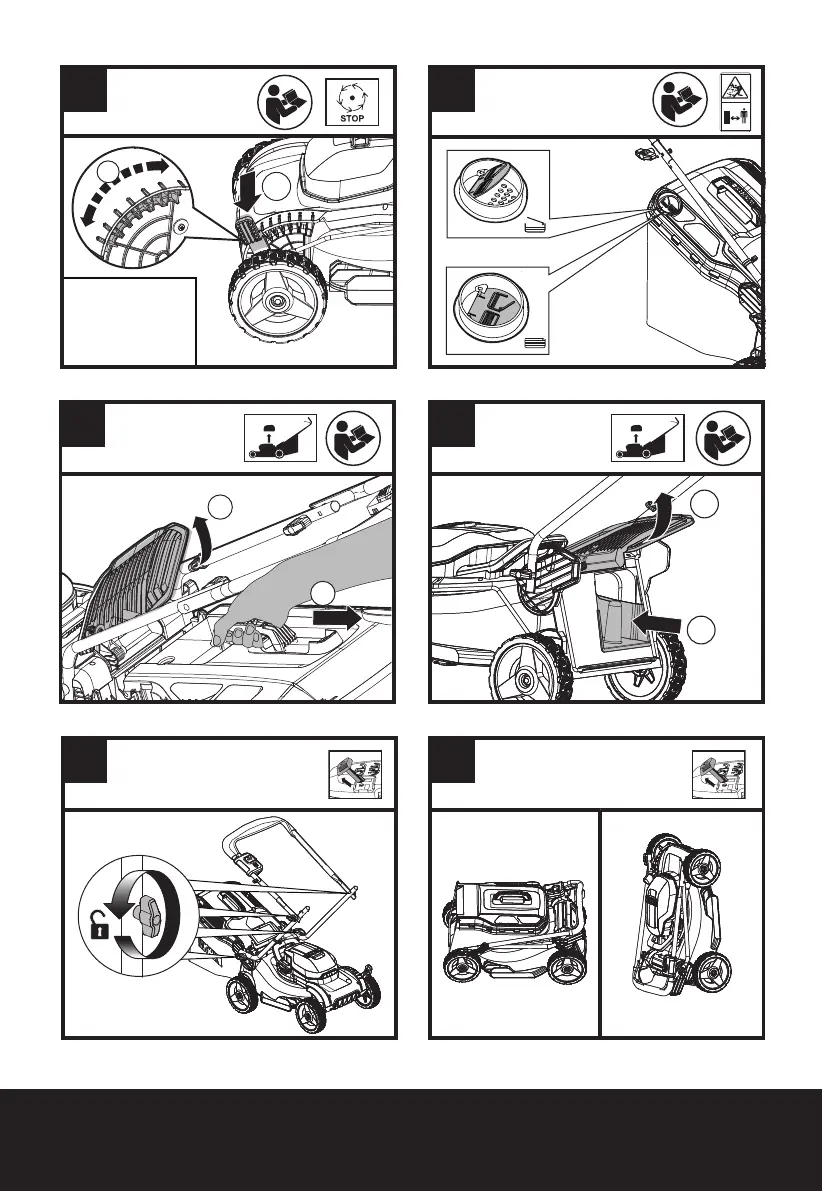 STOP