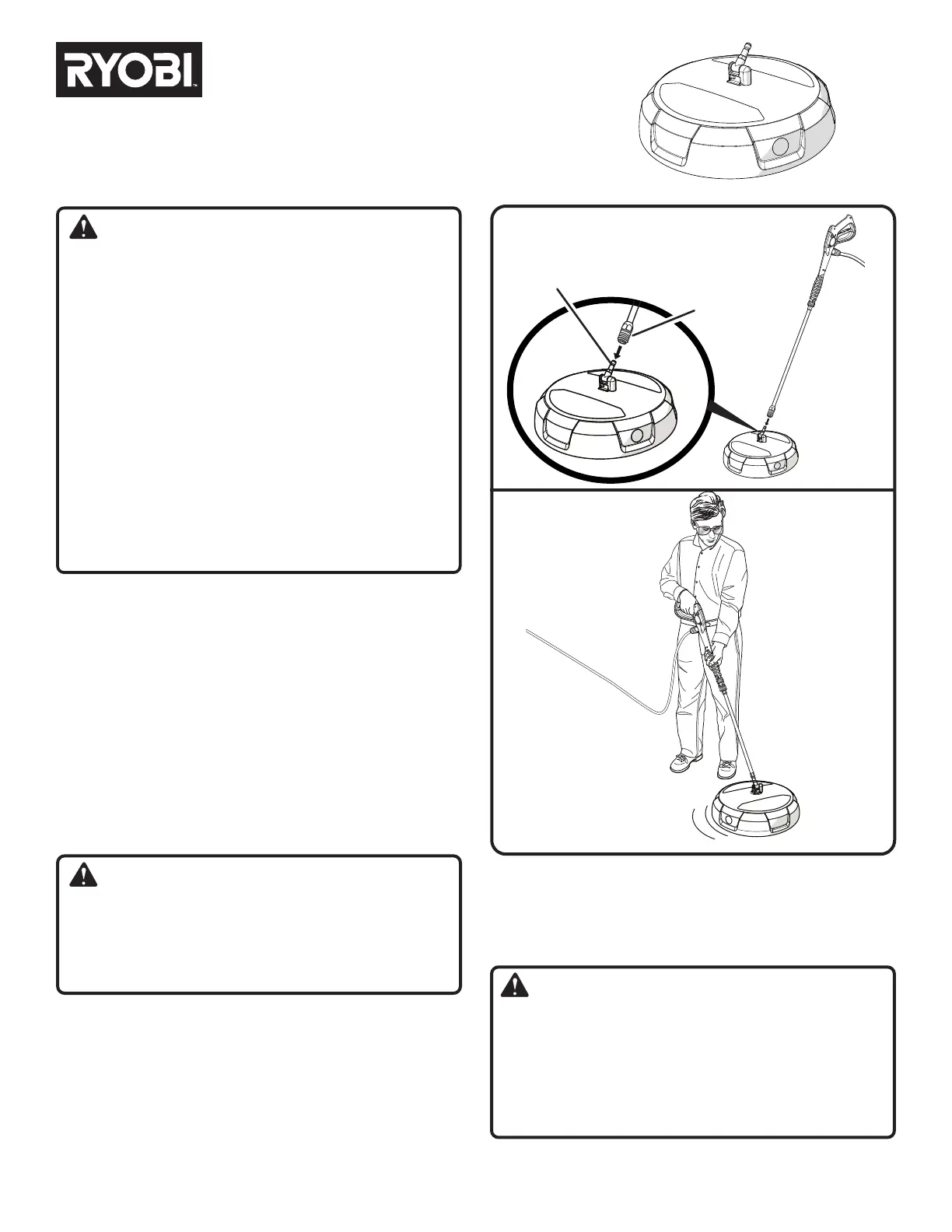 RYOBI™