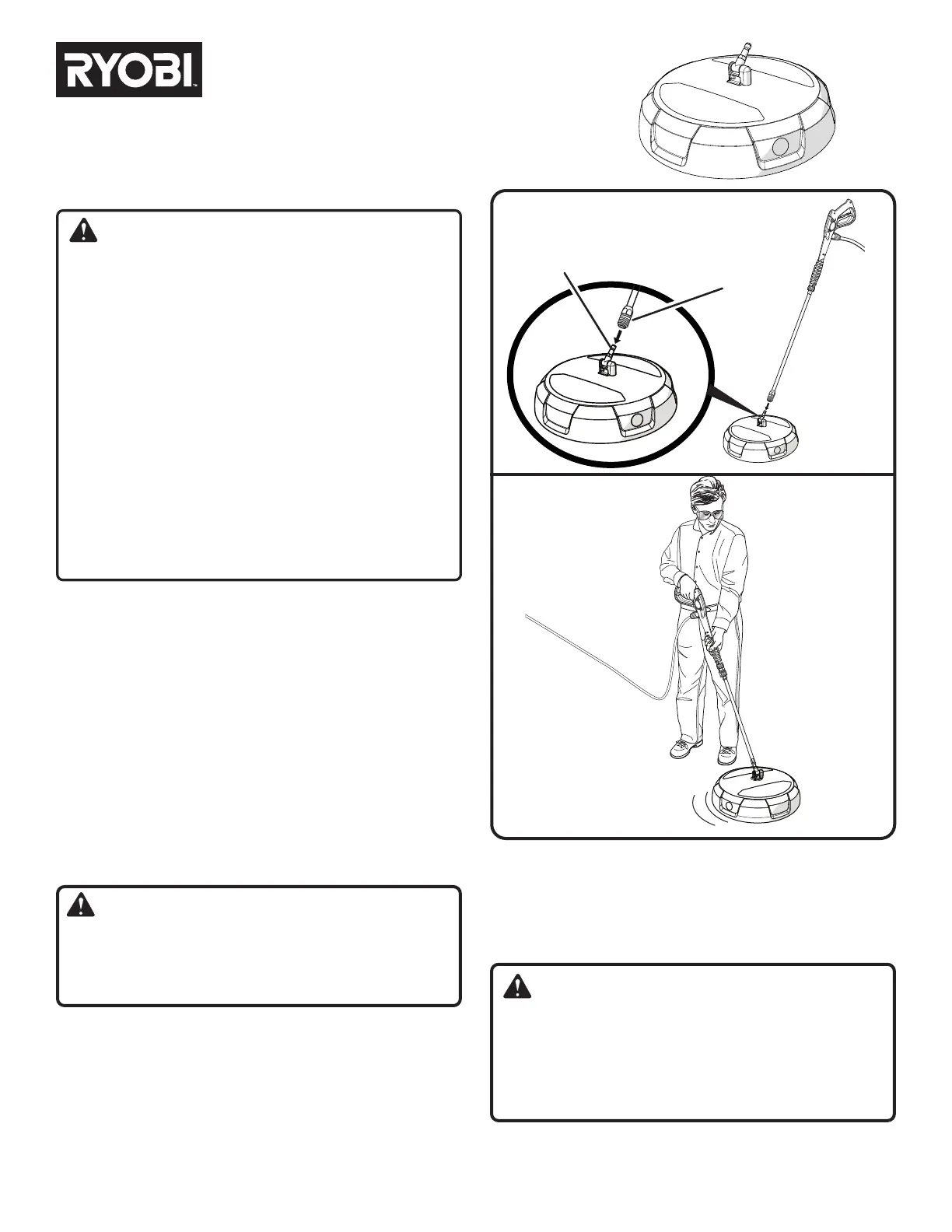 RYOBI™