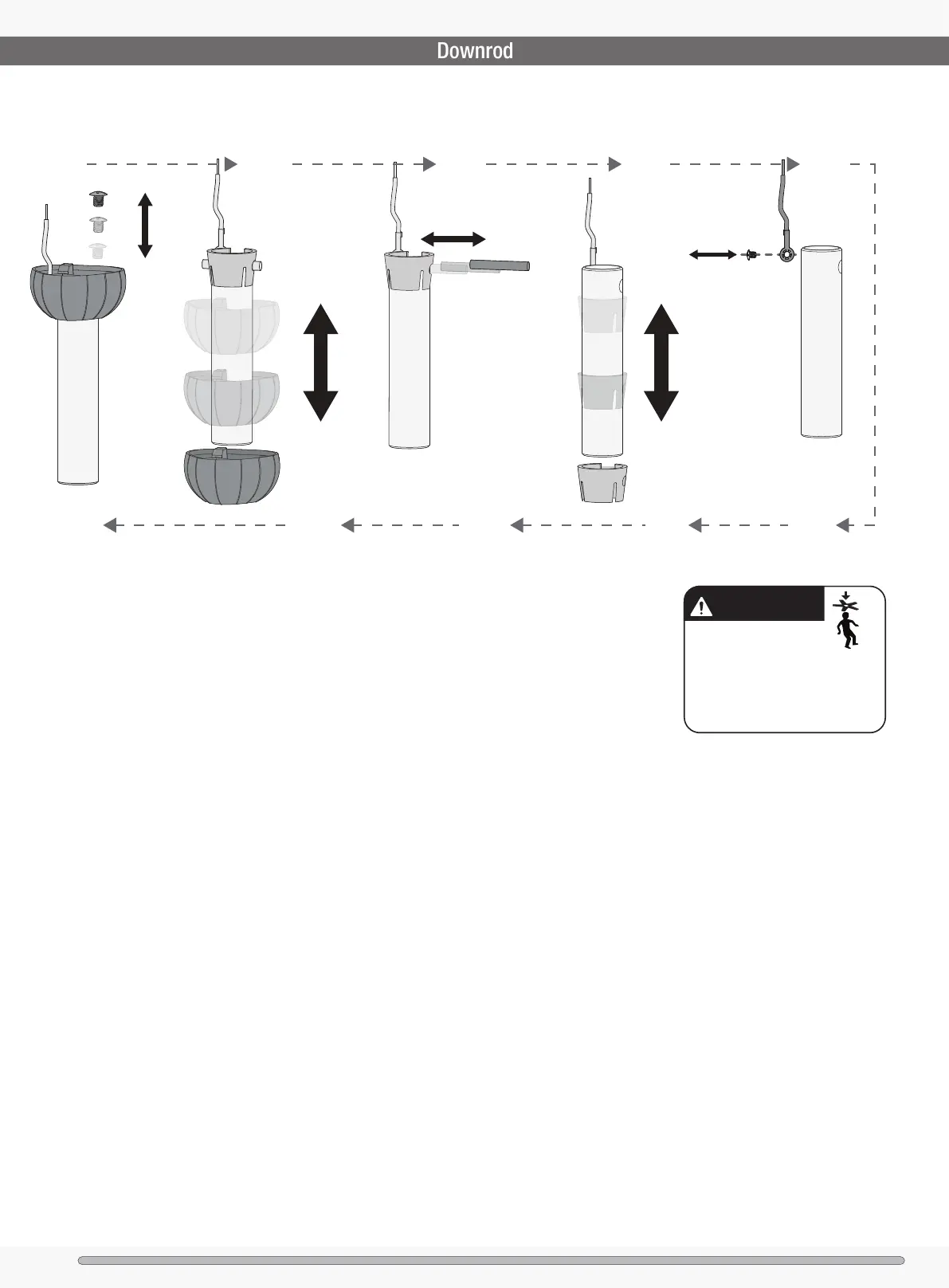 Downrod