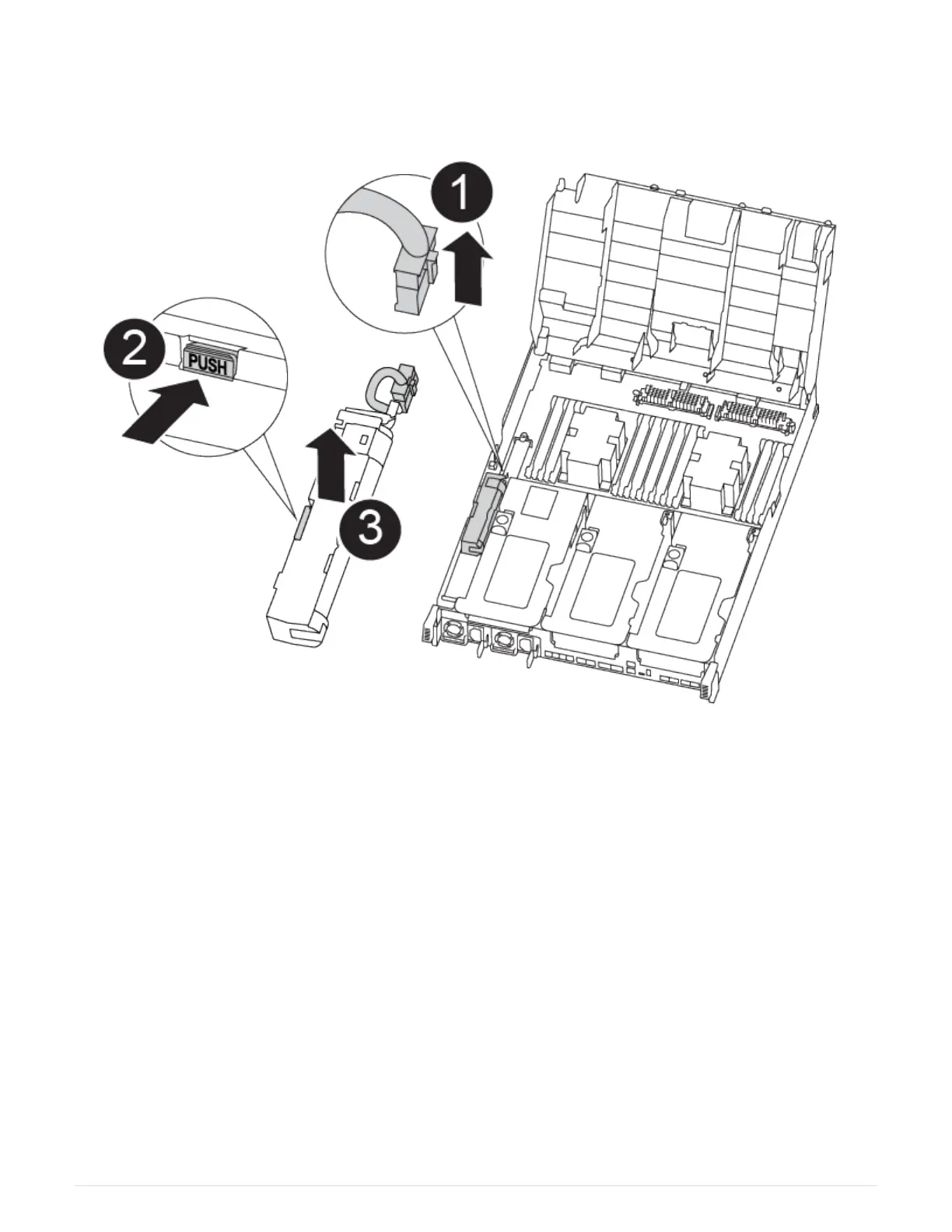 1

2

PUSH

3