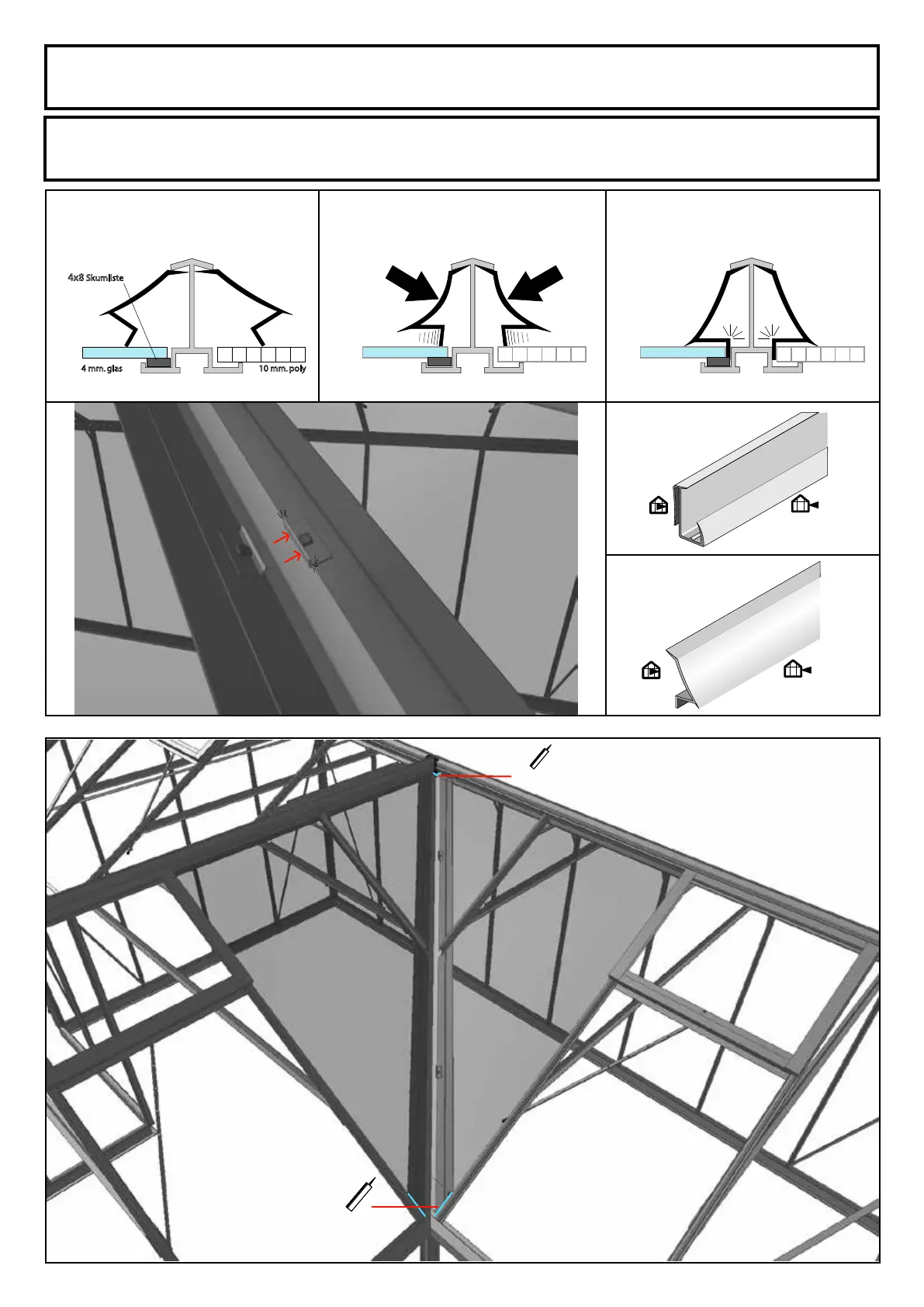 4x8 Skumliste

4 mm. glas

10 mm. poly