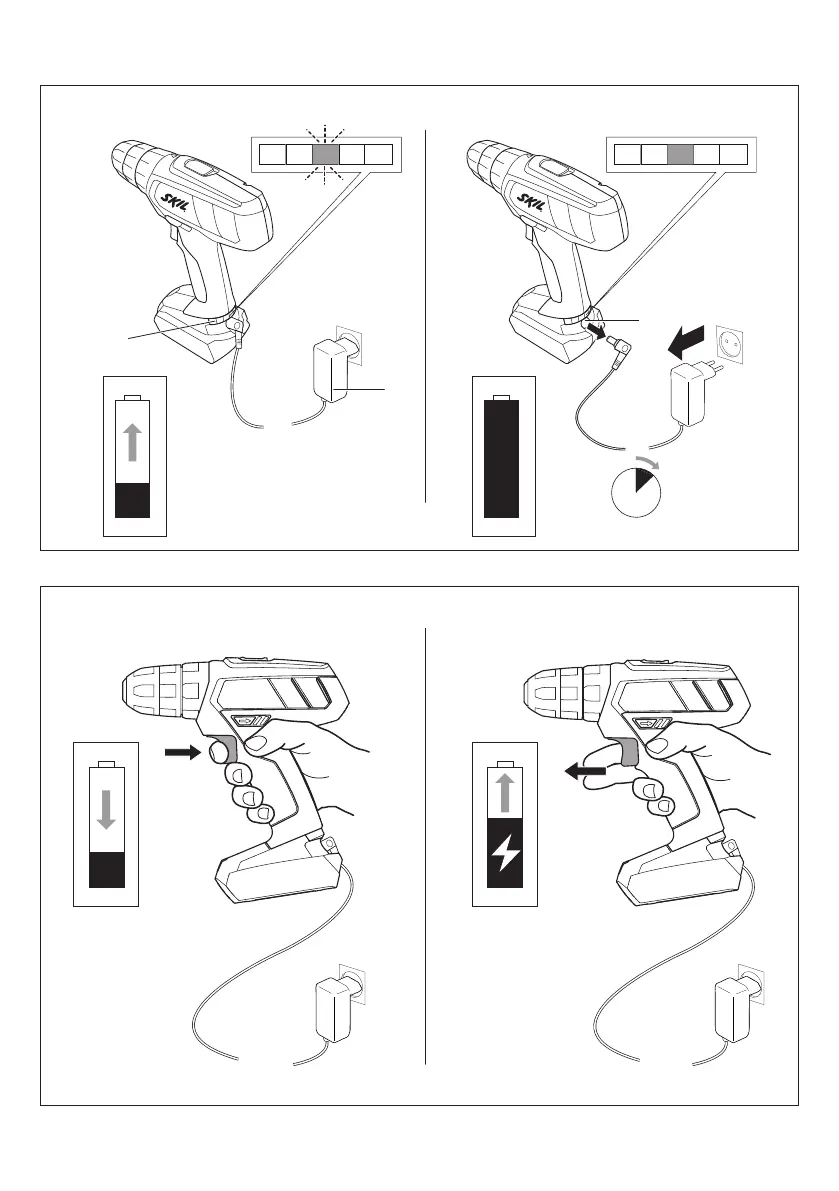 SKIL

SKIL