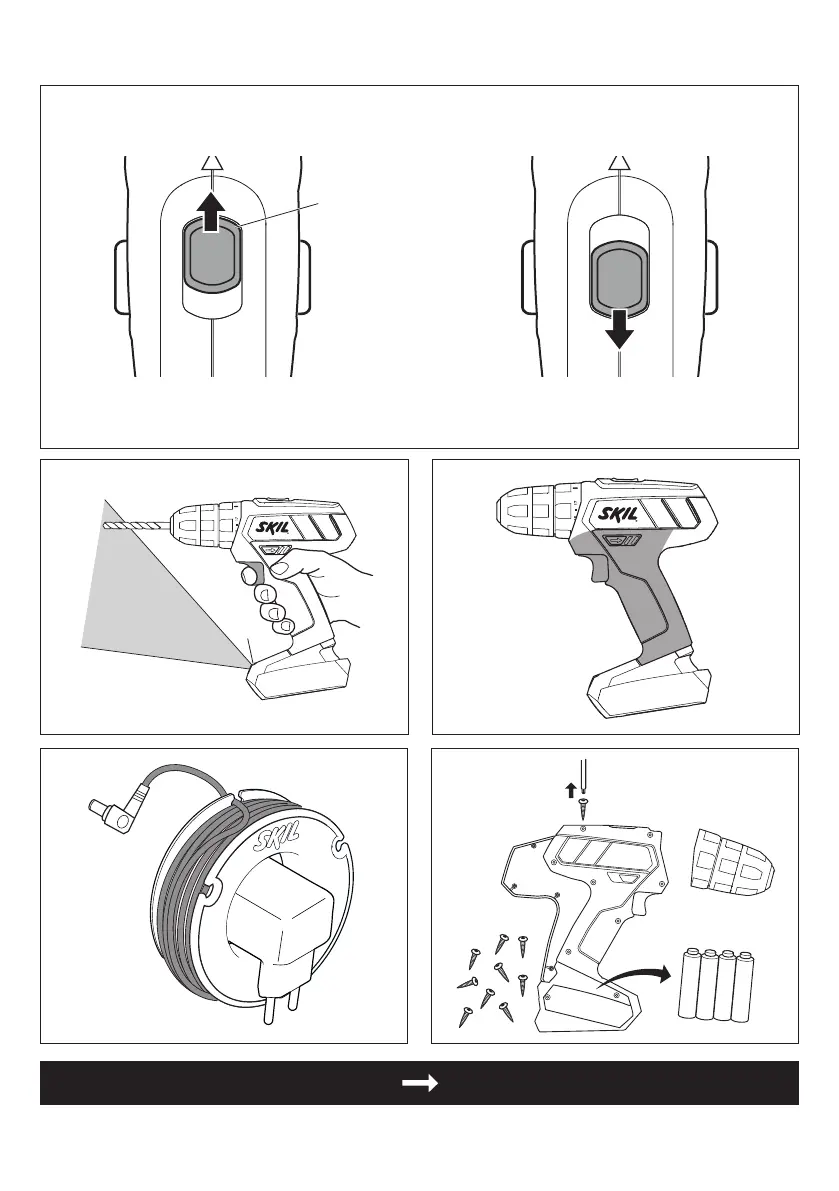 SKIL

SKIL

SKIL