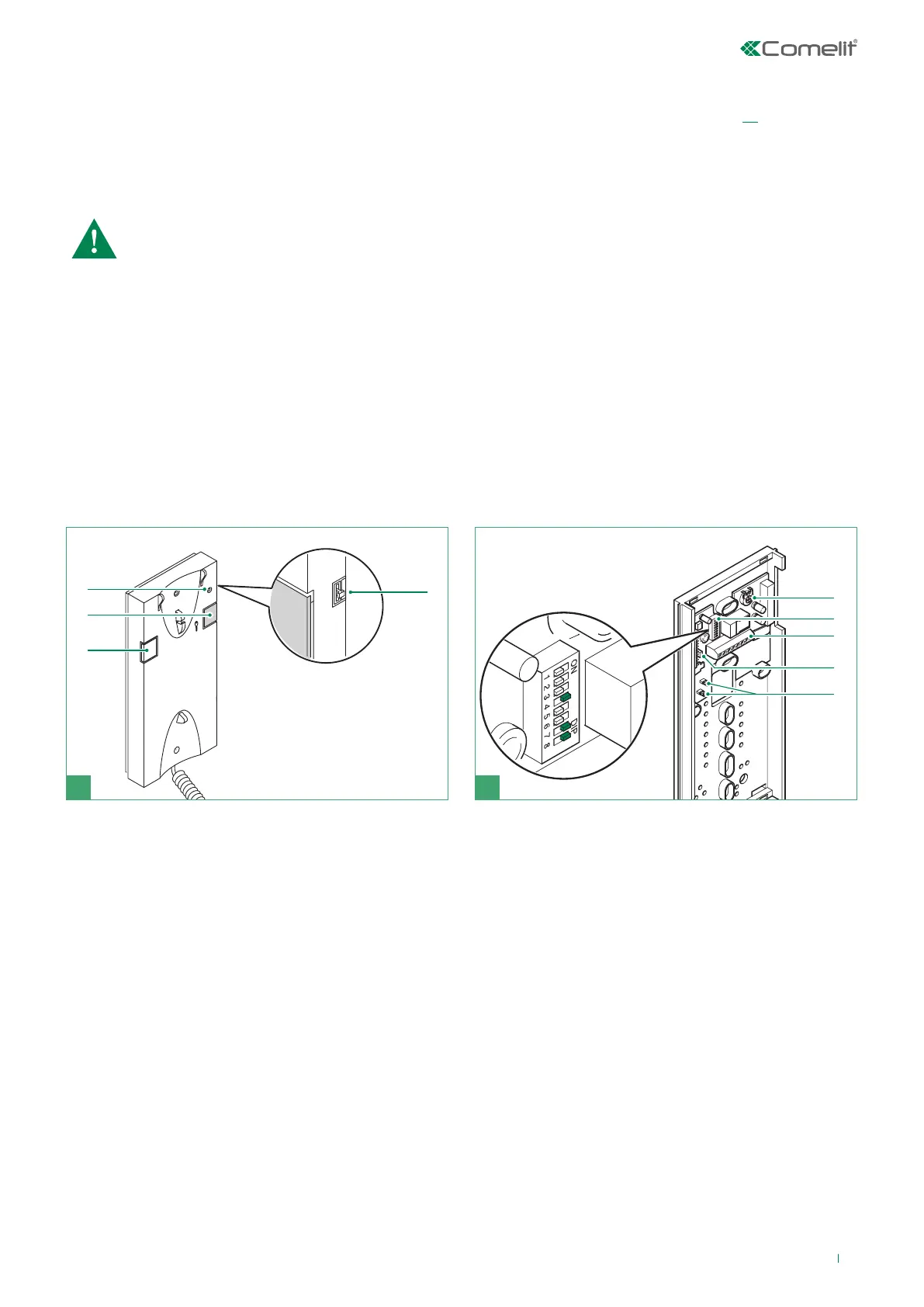 Comelit®

ON

1 2 3 4 5 6 7 8

DIP