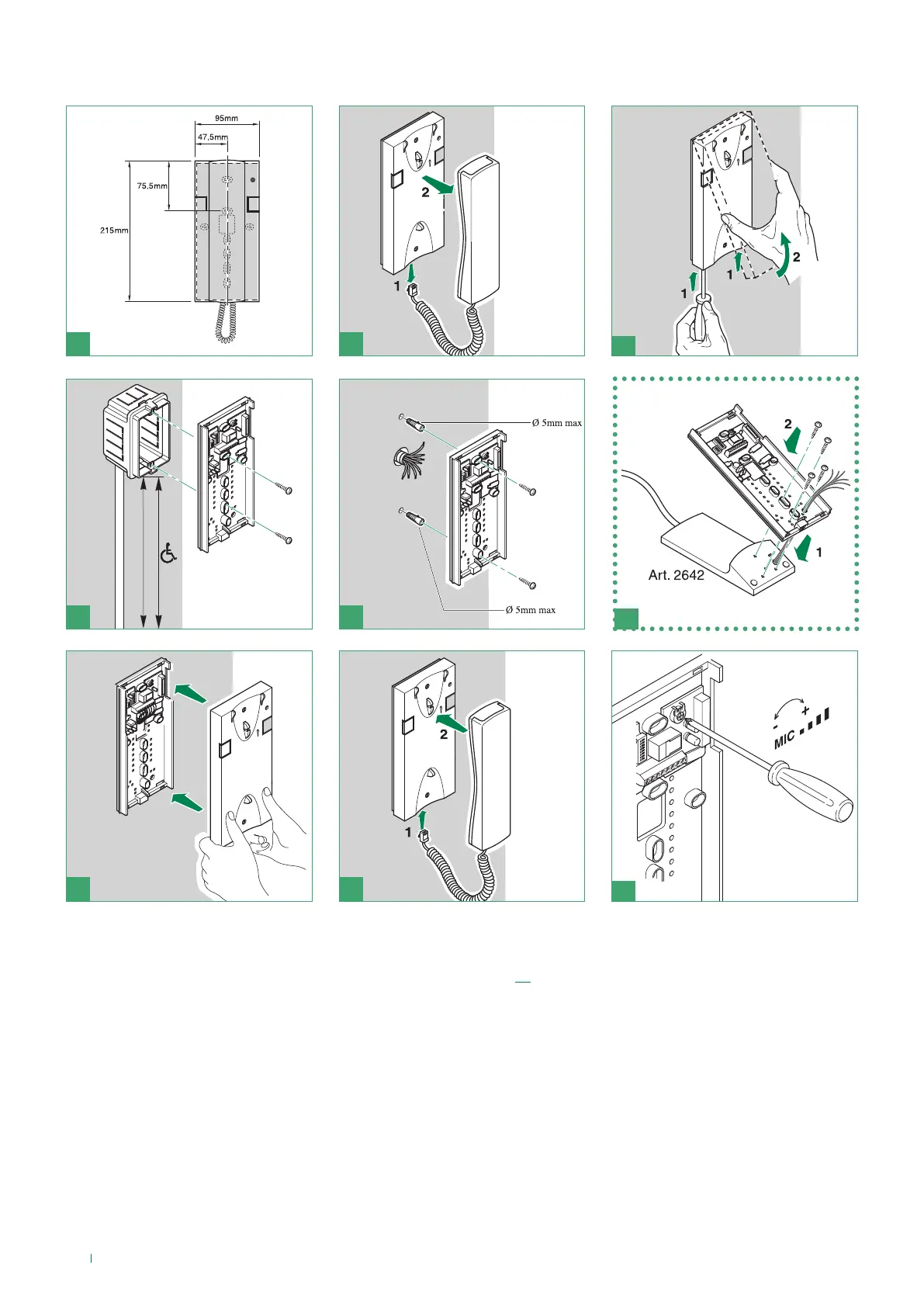 95mm
47,5mm
75,5mm
215mm

2
1

1
1
2

Ø 5mm max
Ø 5mm max

2
1
Art. 2642

2
1

- +
MIC