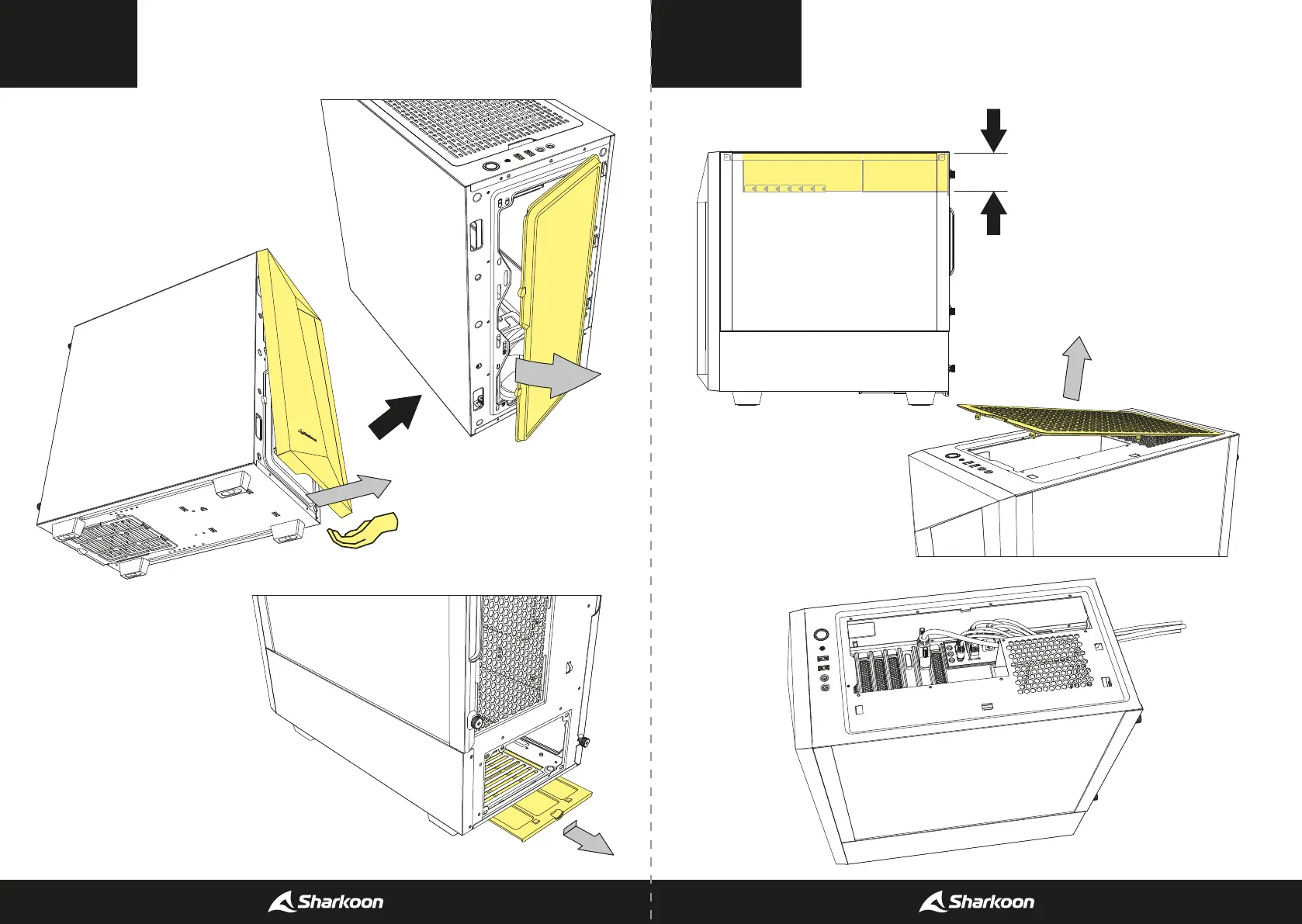 Sharkoon

Sharkoon