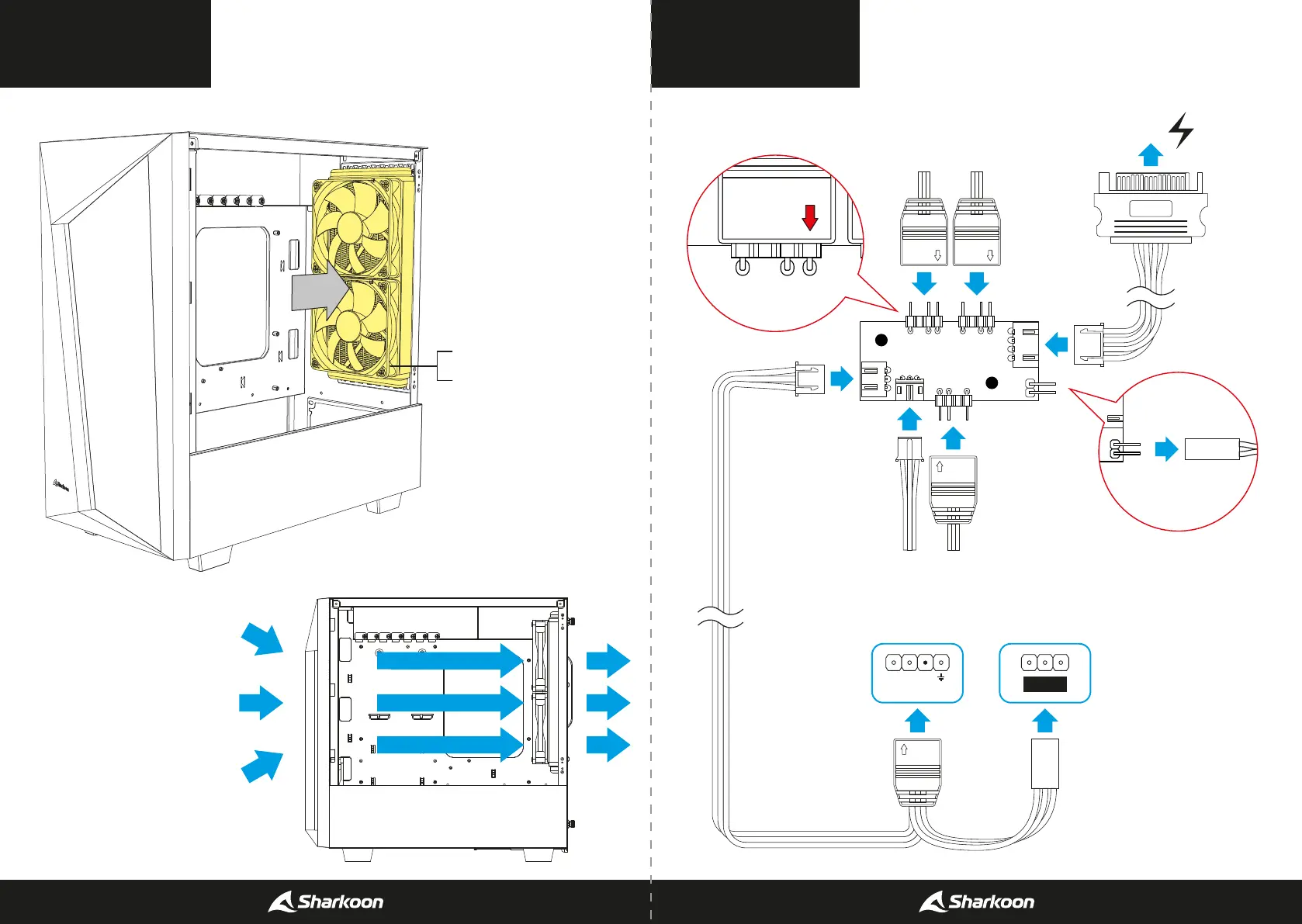 Sharkoon

Sharkoon

Sharkoon