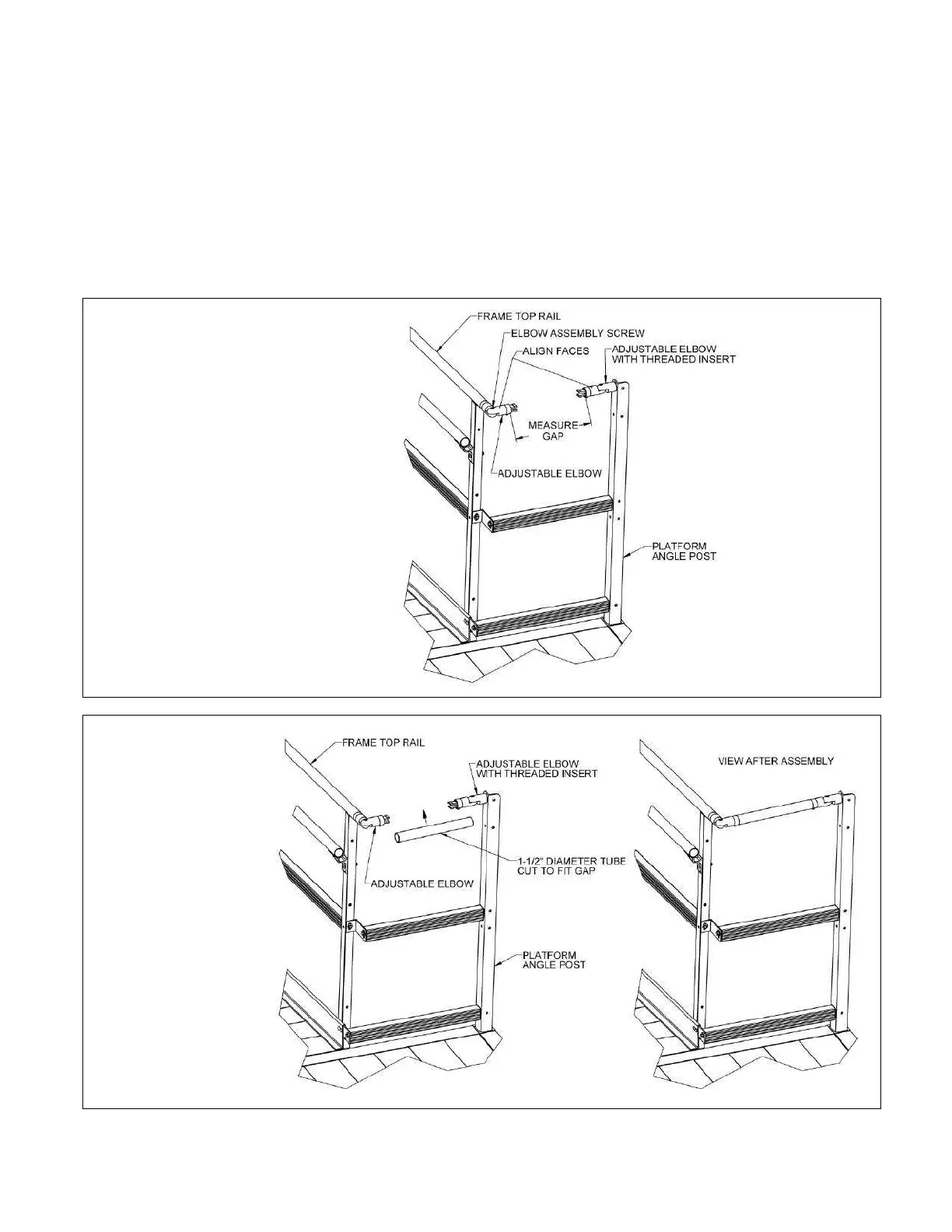 FRAME TOP RAIL
ELBOW ASSEMBLY SCREW
ALIGN FACES
ADJUSTABLE ELBOW WITH THREADED INSERT
MEASURE GAP
ADJUSTABLE ELBOW
PLATFORM ANGLE POST

FRAME TOP RAIL
ADJUSTABLE ELBOW WITH THREADED INSERT
1-1/2" DIAMETER TUBE CUT TO FIT GAP
ADJUSTABLE ELBOW
PLATFORM ANGLE POST
VIEW AFTER ASSEMBLY