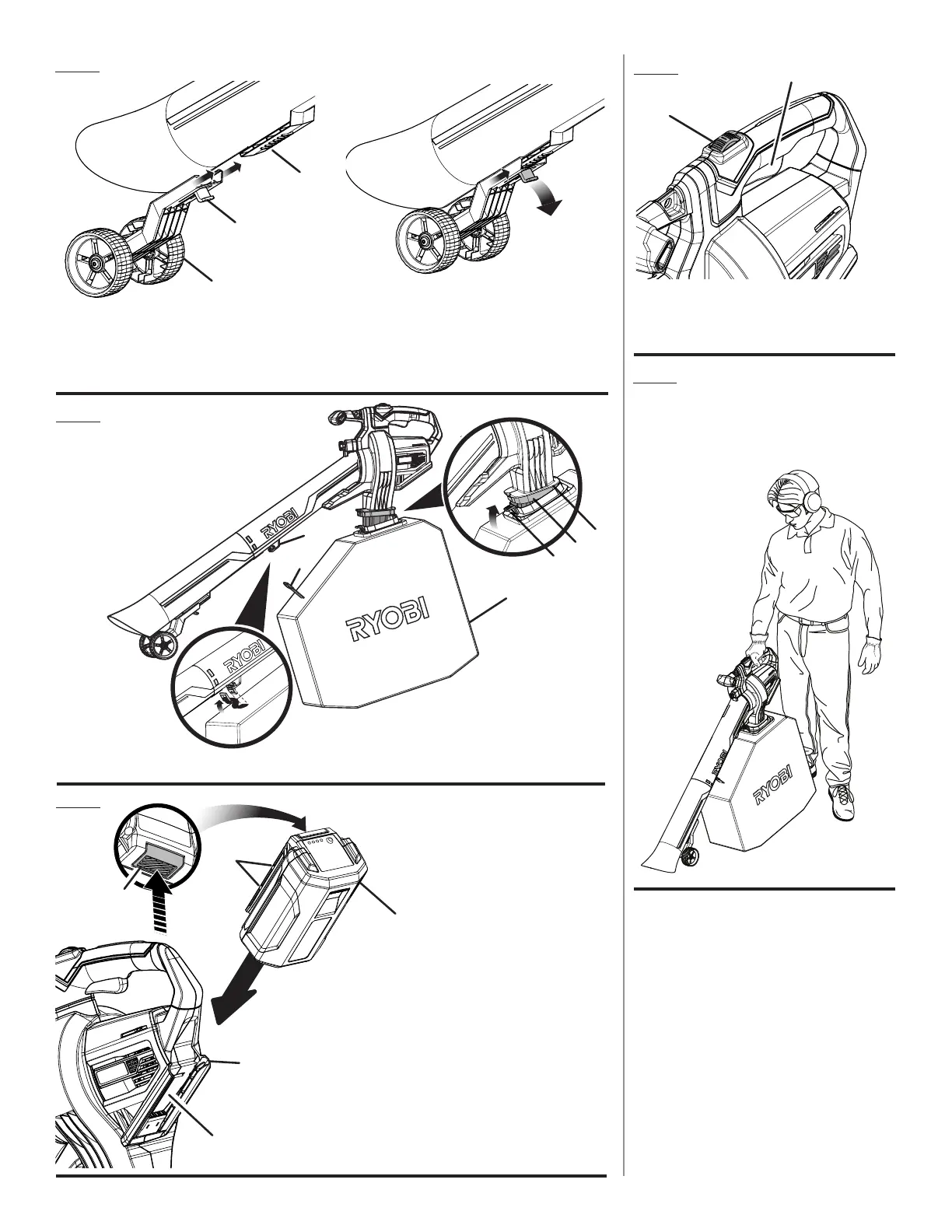 RYOBI

RYOBI

RYOBI

RYOBI