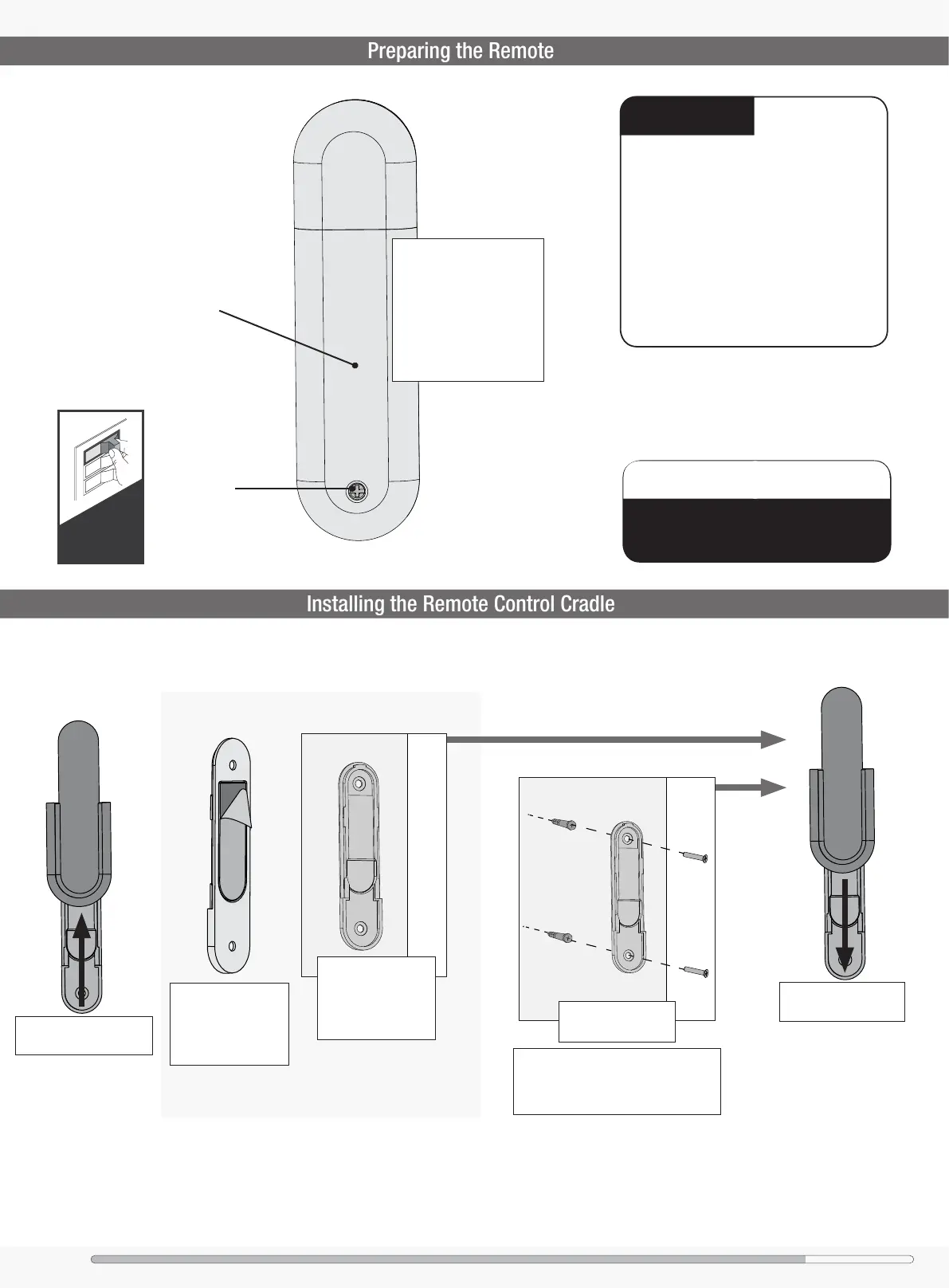 Preparing the Remote

Installing the Remote Control Cradle