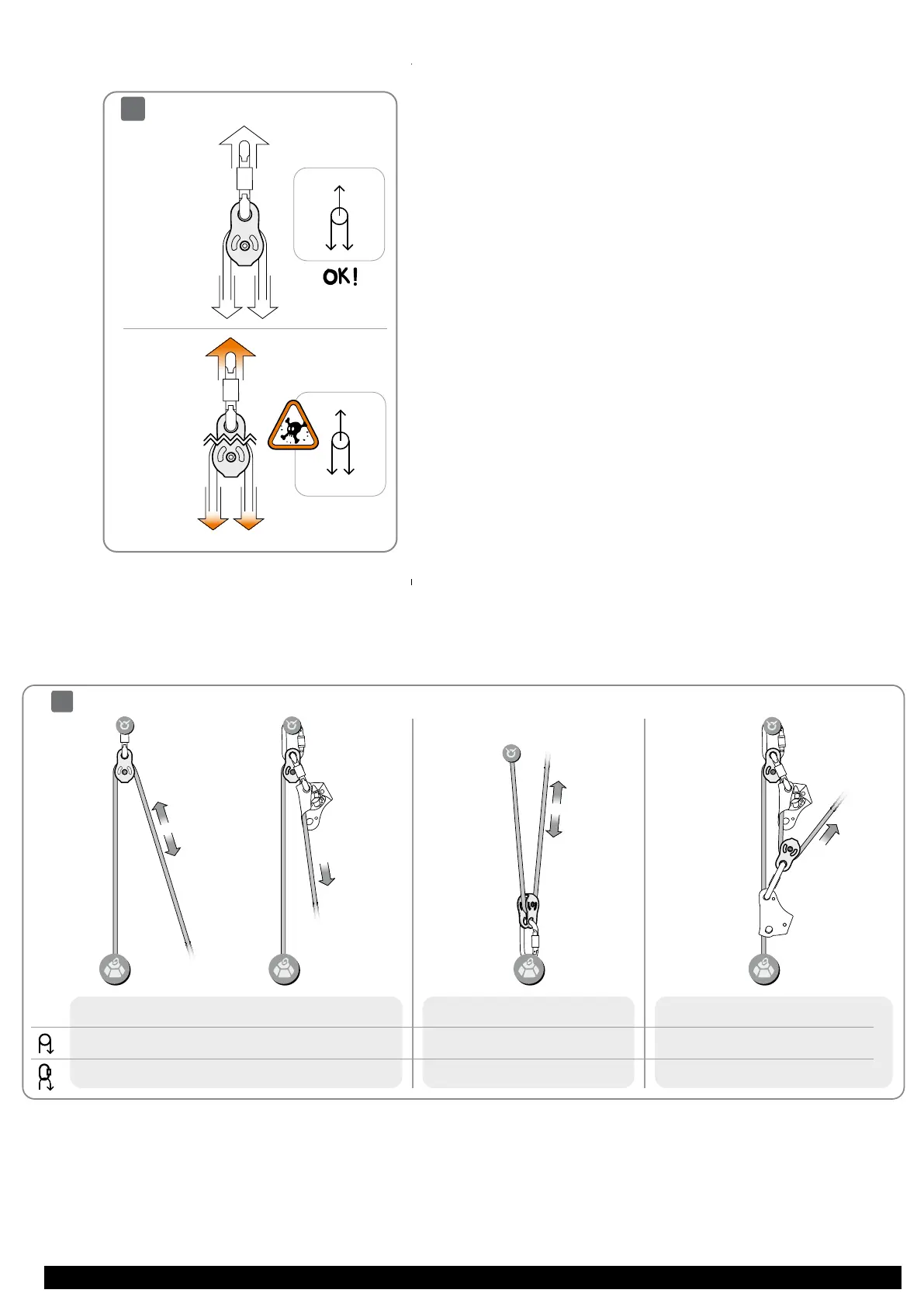 OK!