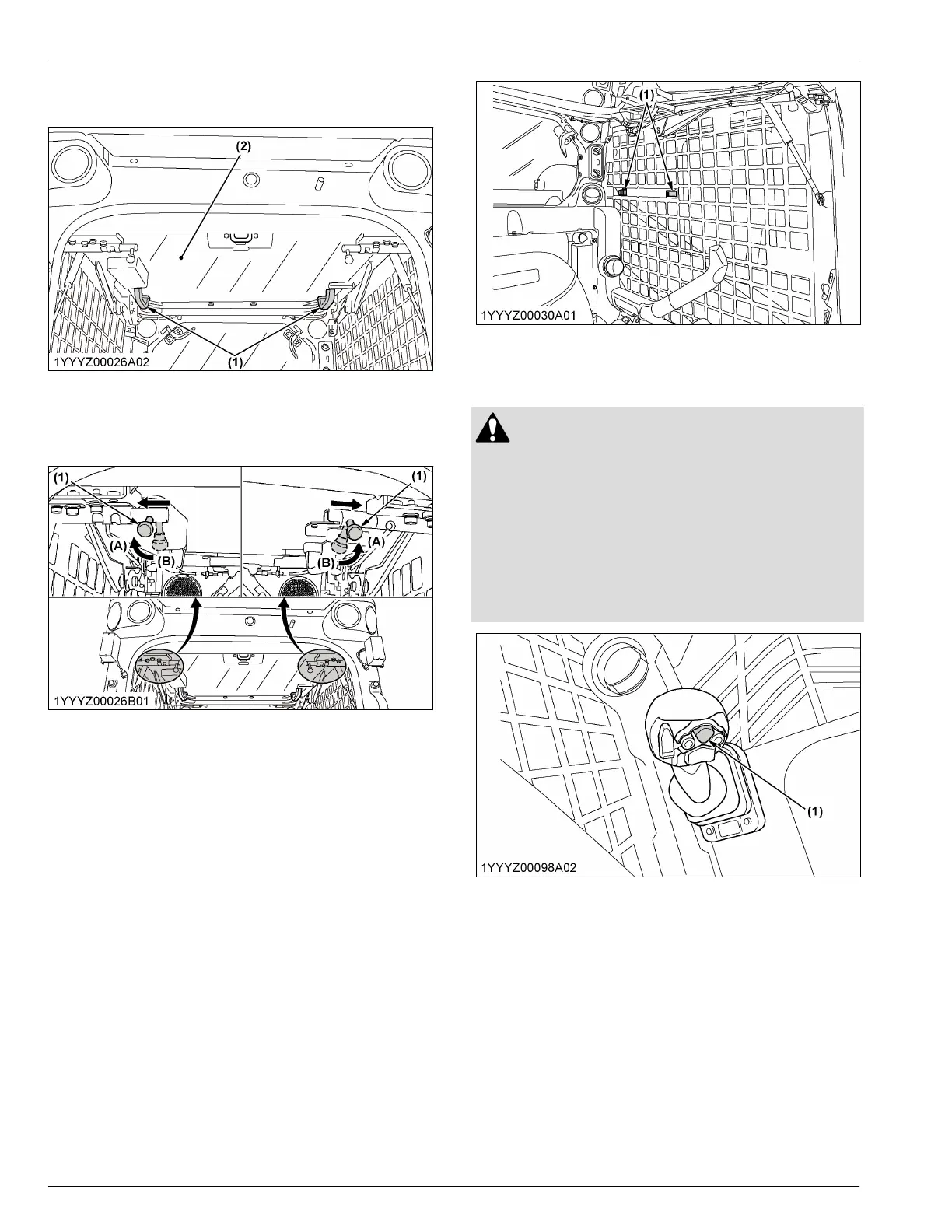 (2)

(1)

1YYYZ00026A02

(1)

(1)

(A)

(B)

(B)

(A)

1YYYZ00026B01

(1)

1YYYZ00030A01

(1)

1YYYZ00098A02