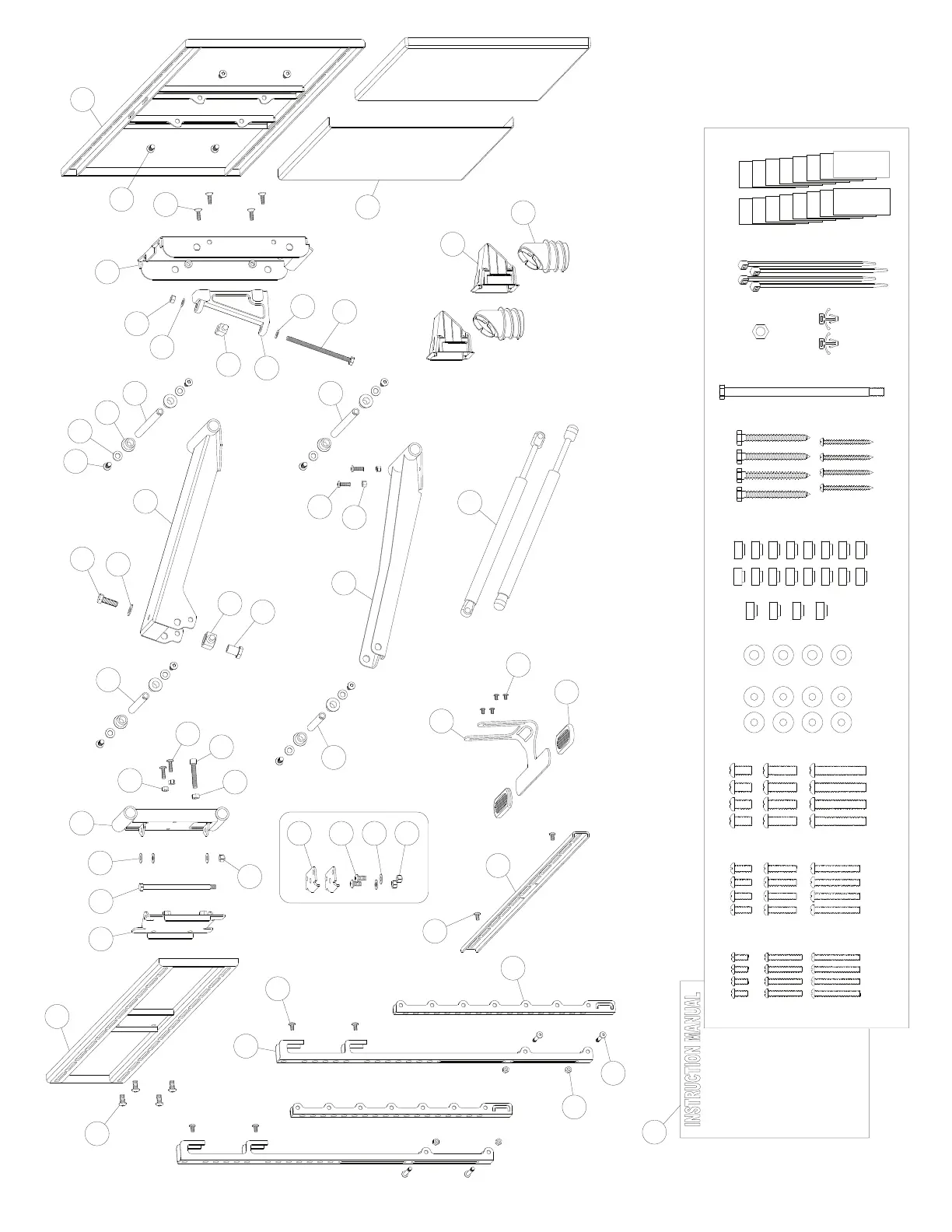 INSTRUCTION MANUAL