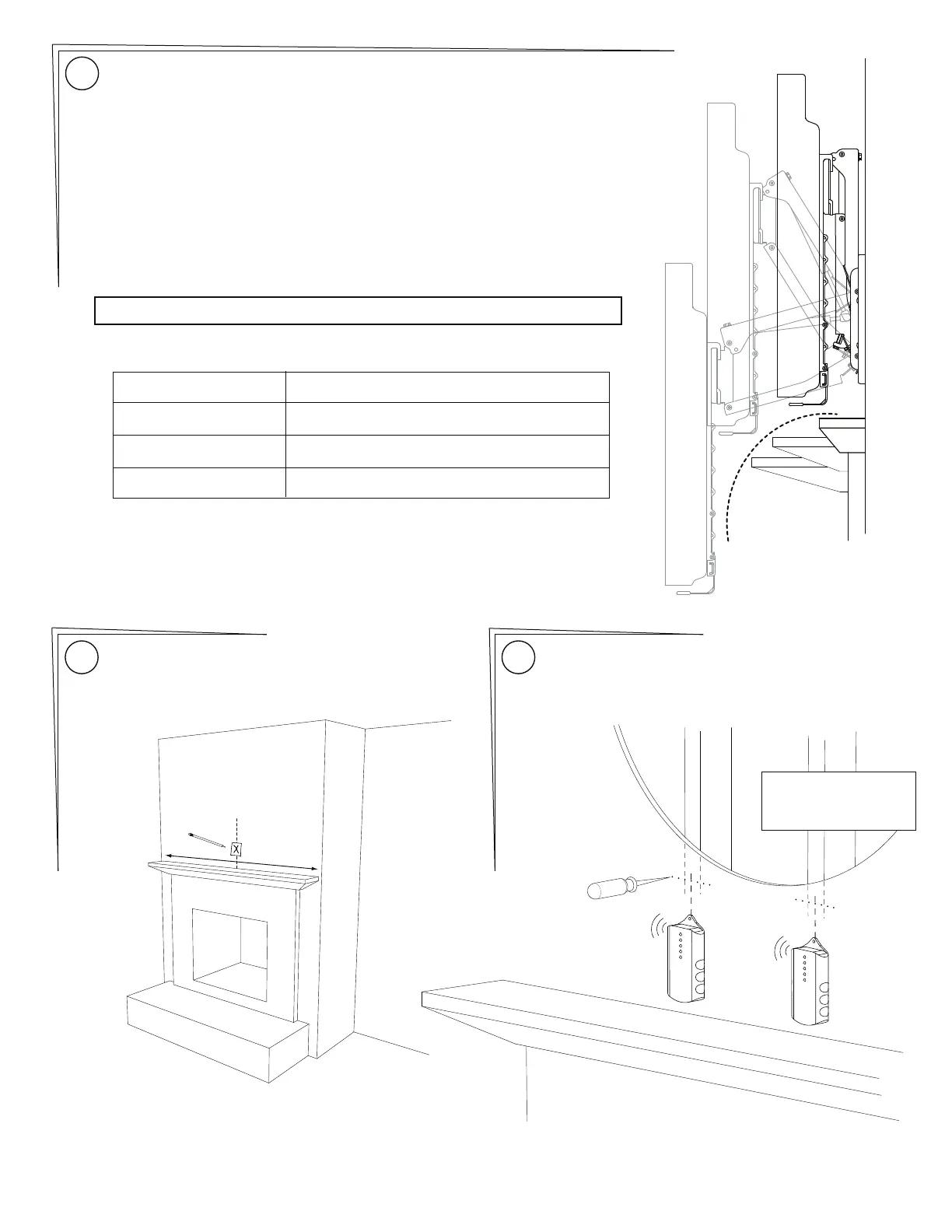 X