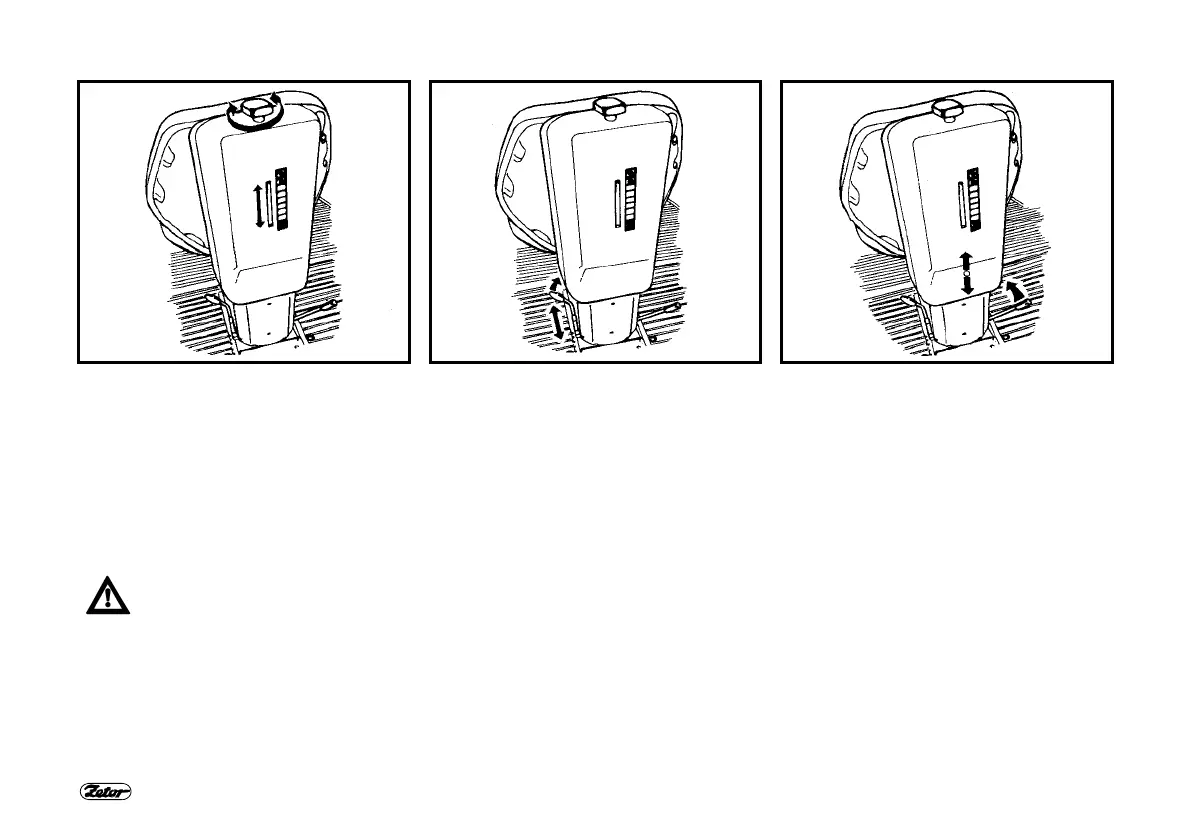 Zetor