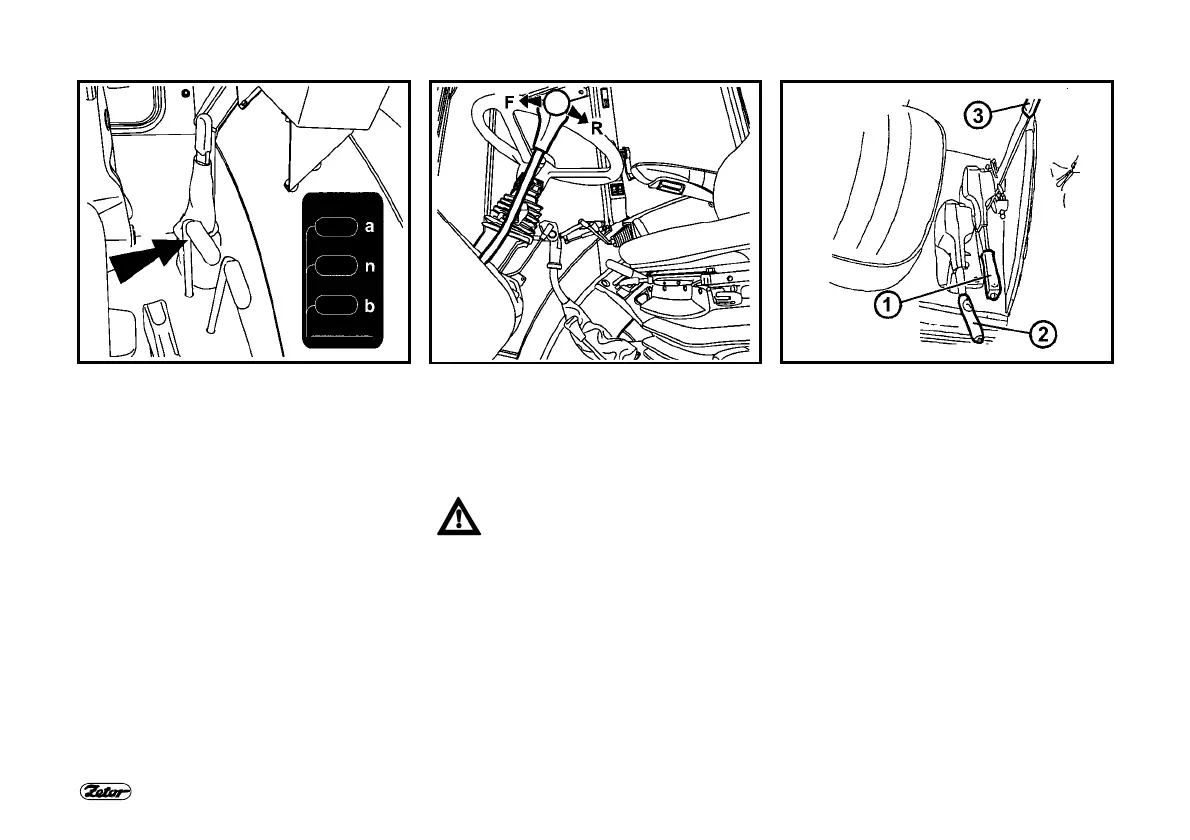 a
n
b

F
R

3
1
2

Zetor