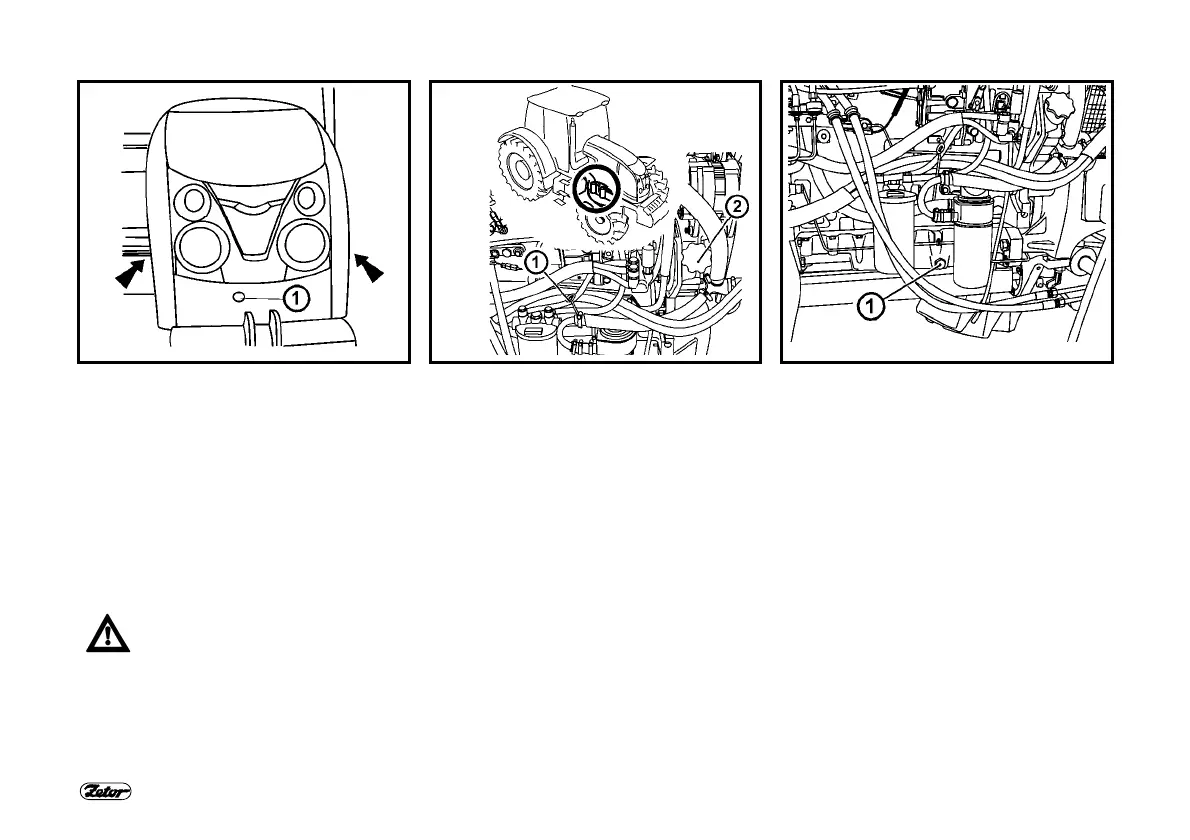 1

1

2

1

Zetor