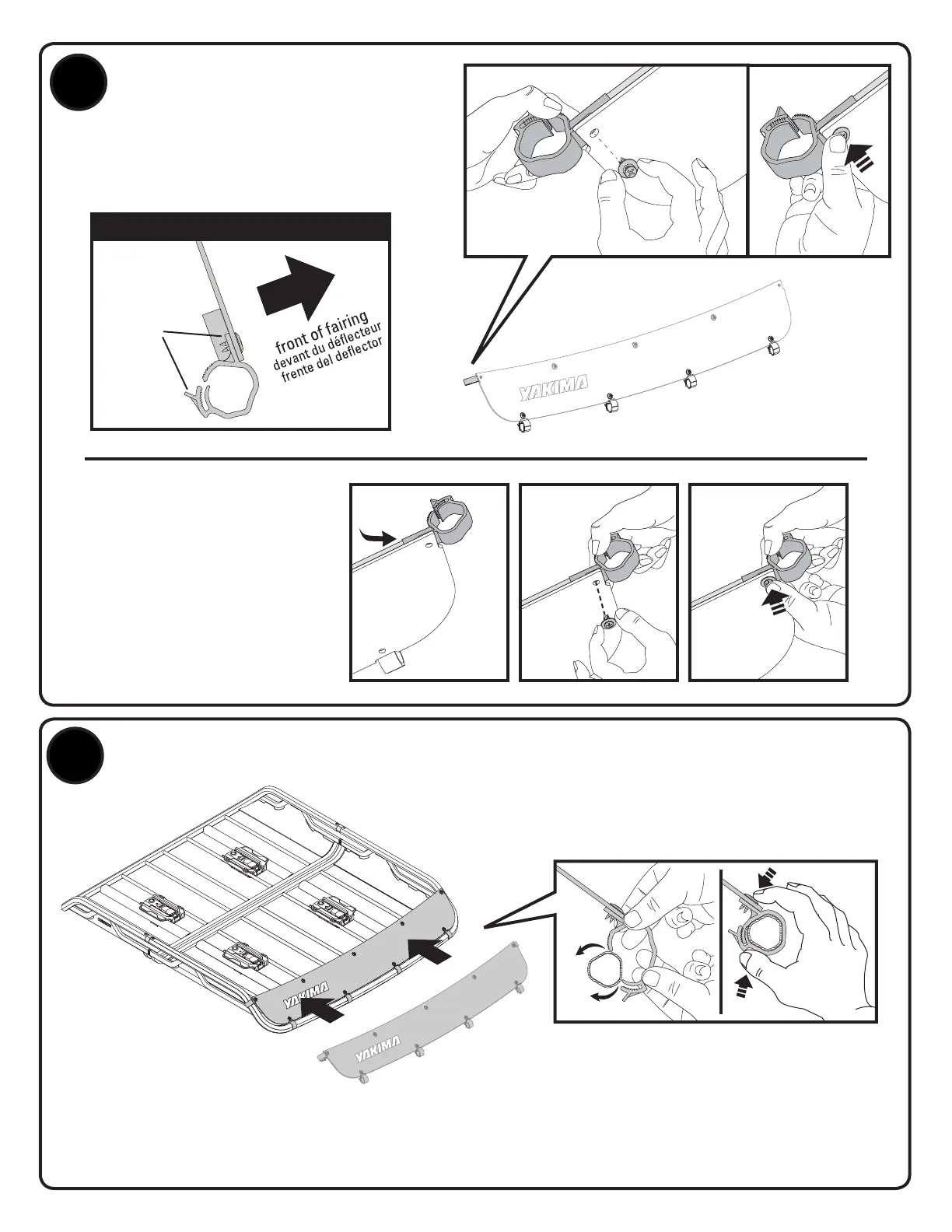 front of fairing
devant du déflecteur
frente del deflector

YAKIMA

YAKIMA

YAKIMA