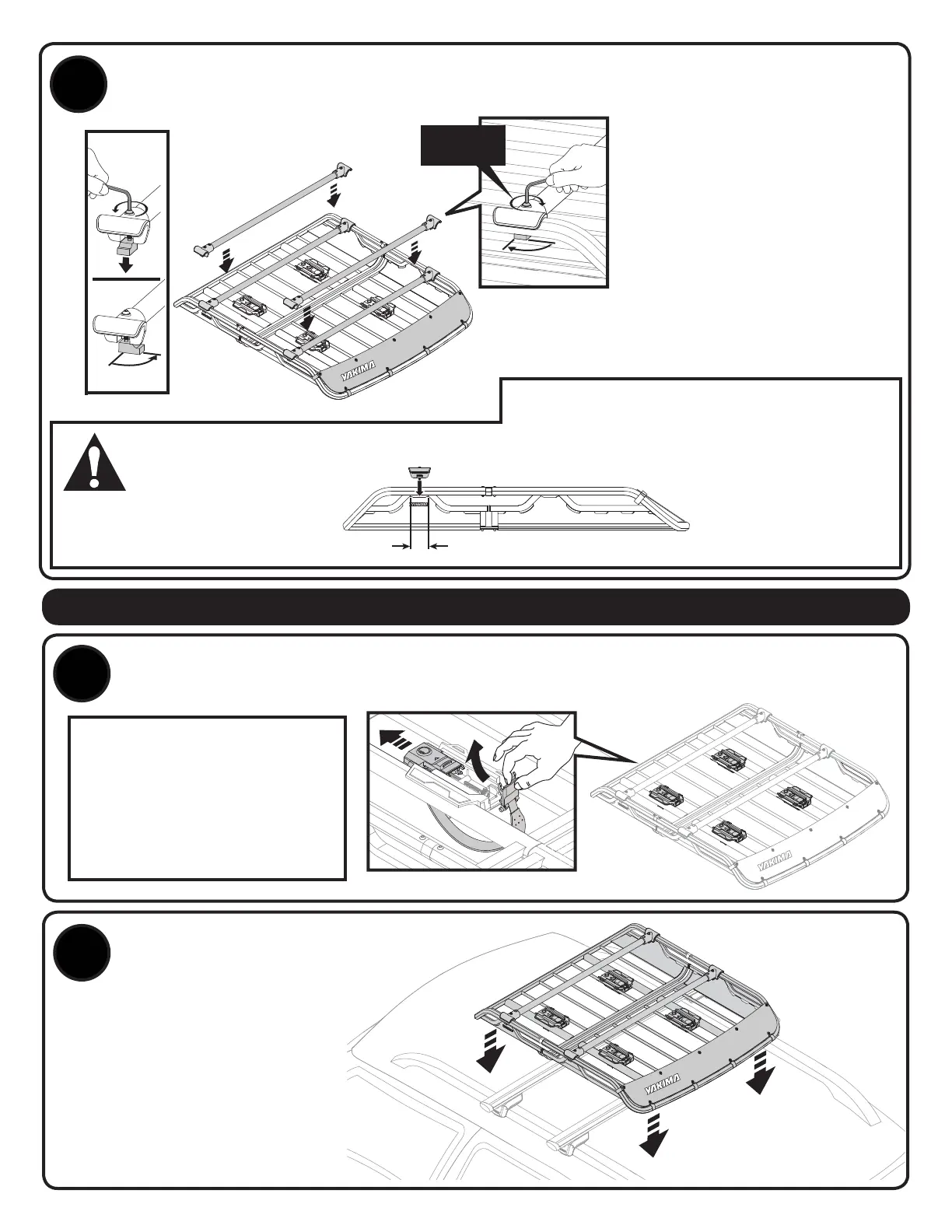 YAKIMA

YAKIMA

YAKIMA

YAKIMA