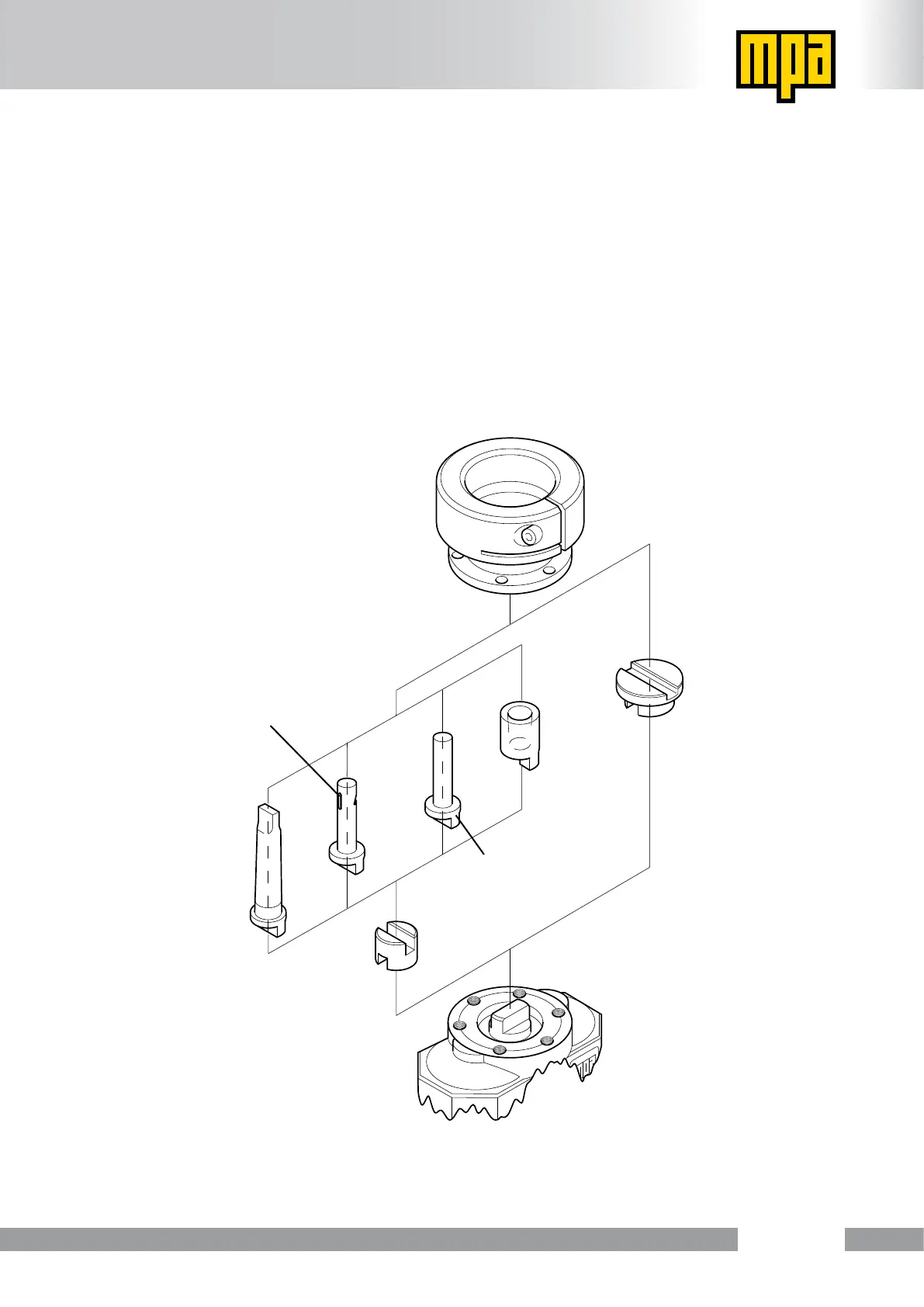 mpa