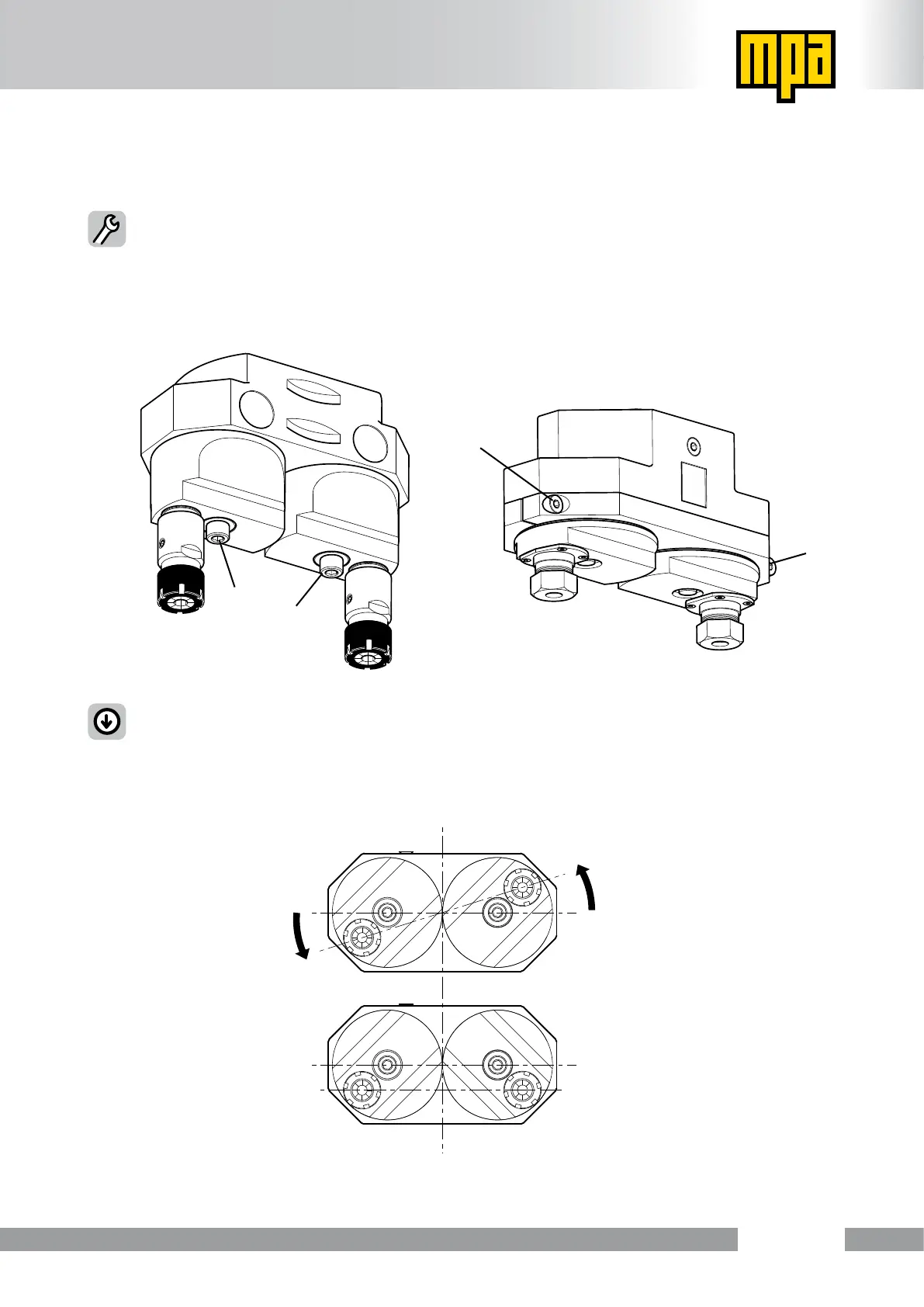 mpa