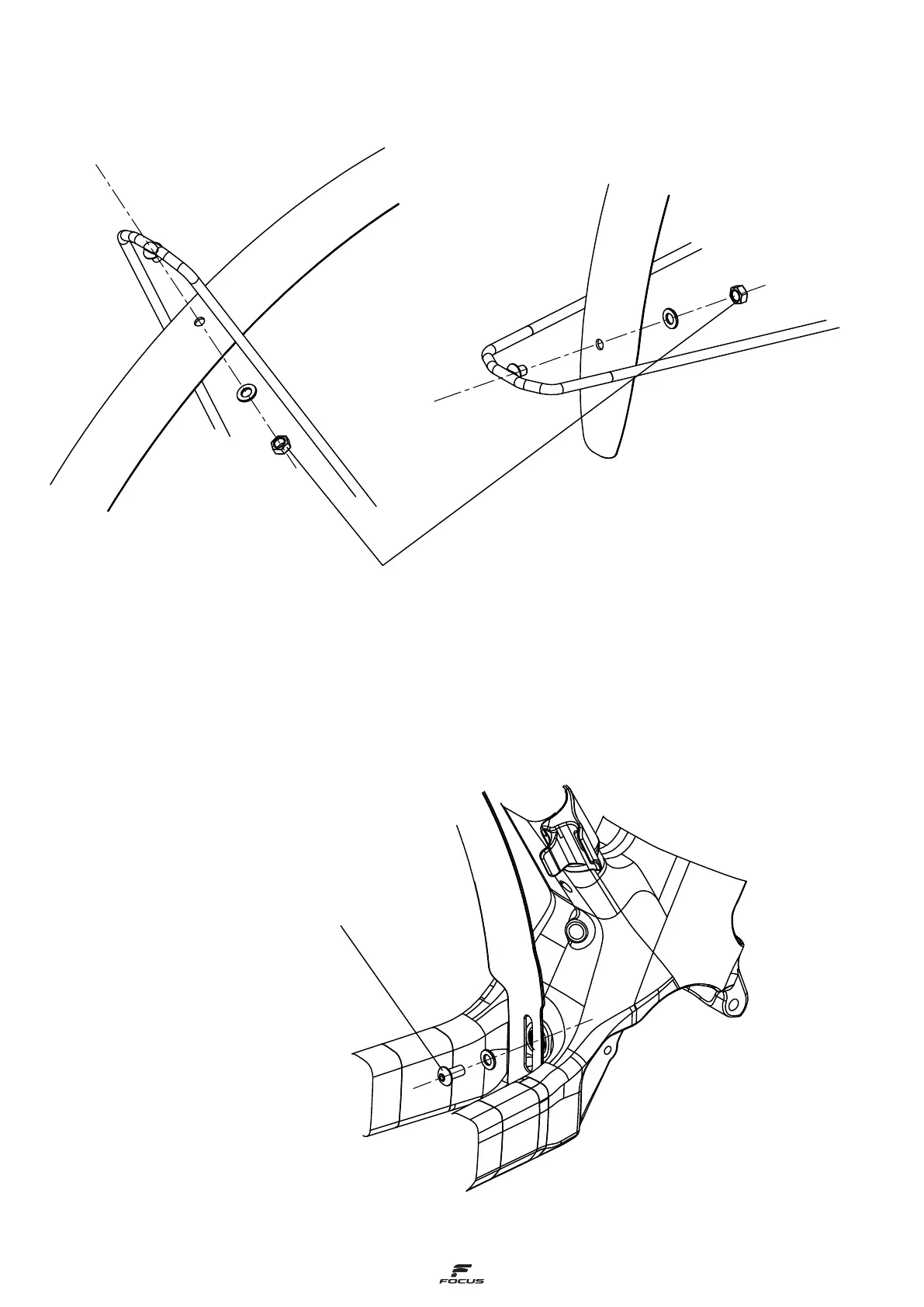 FOCUS