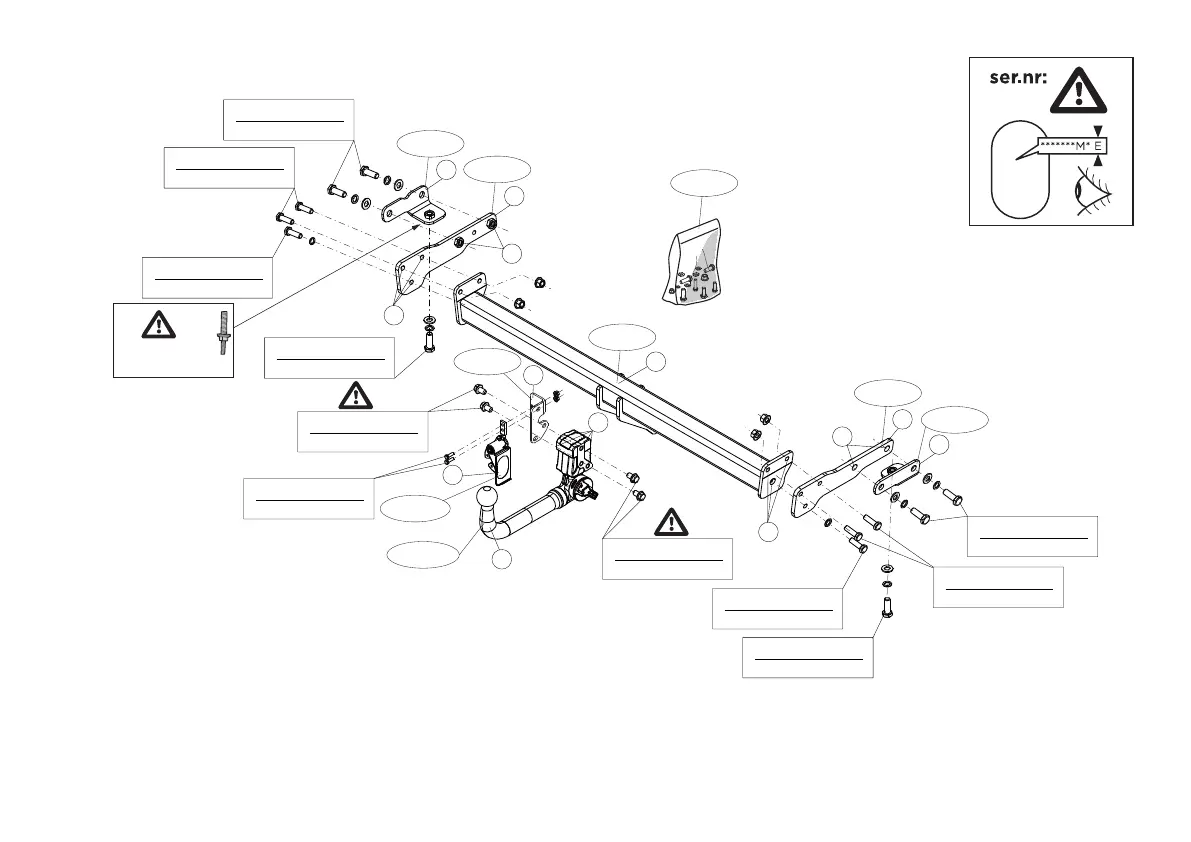 ser.nr:

*******M* E