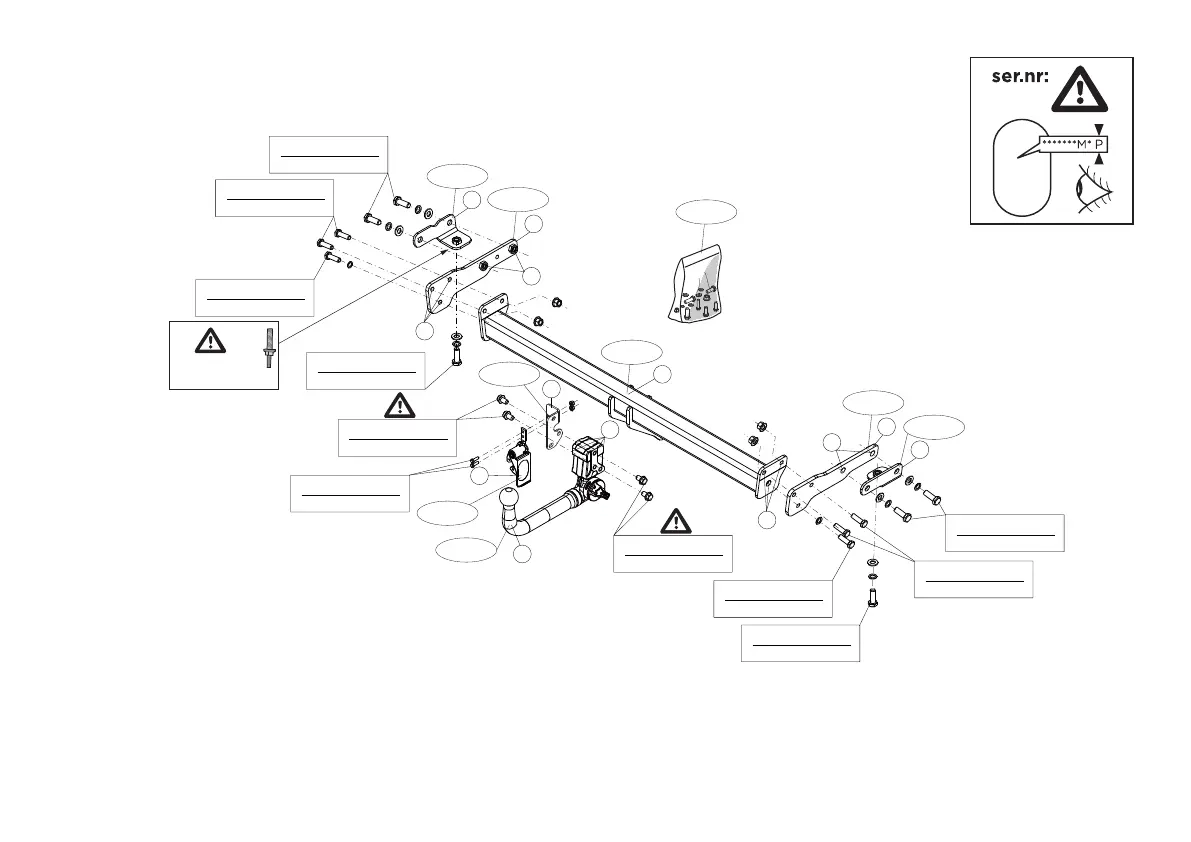 ser.nr:
*******M* P