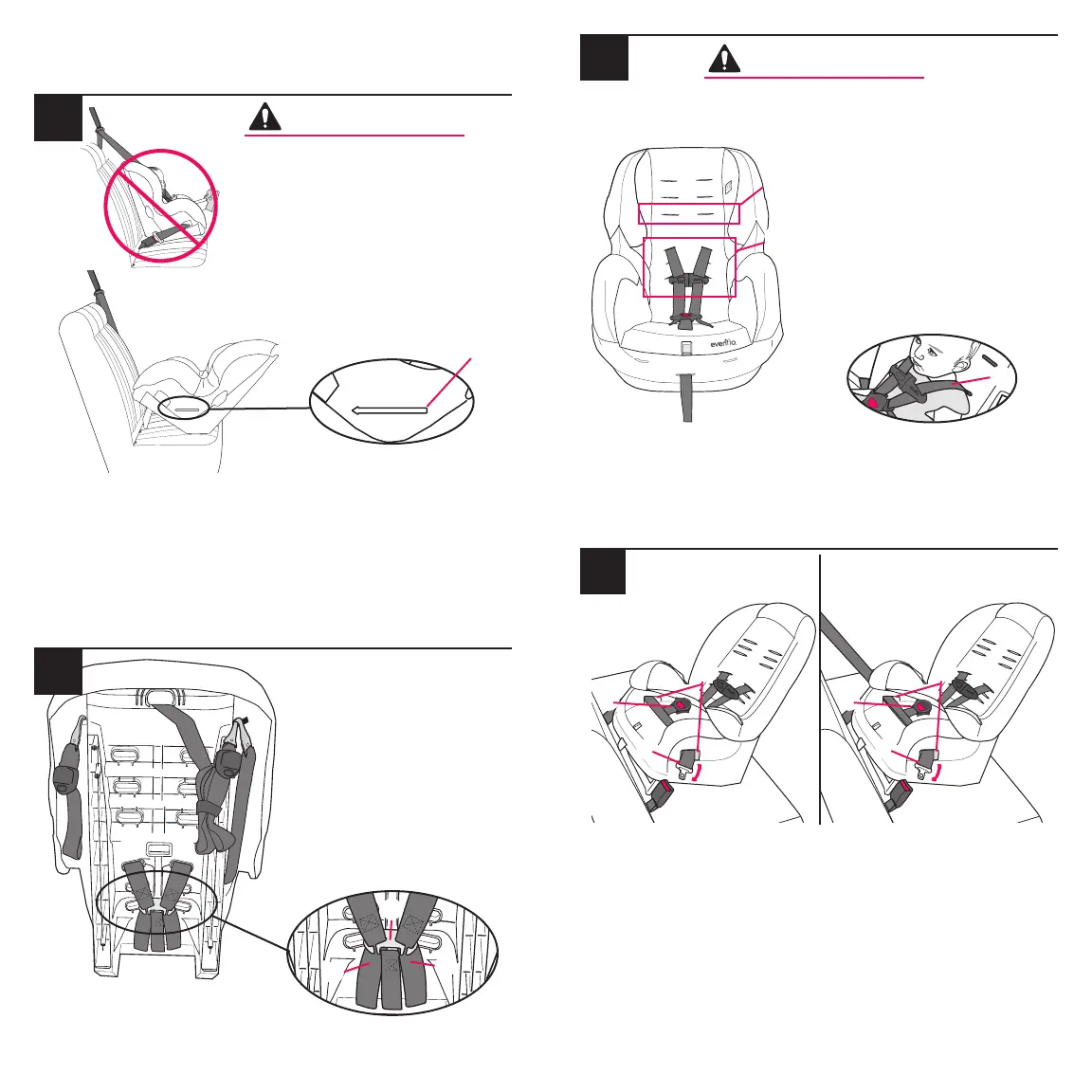 evenflo