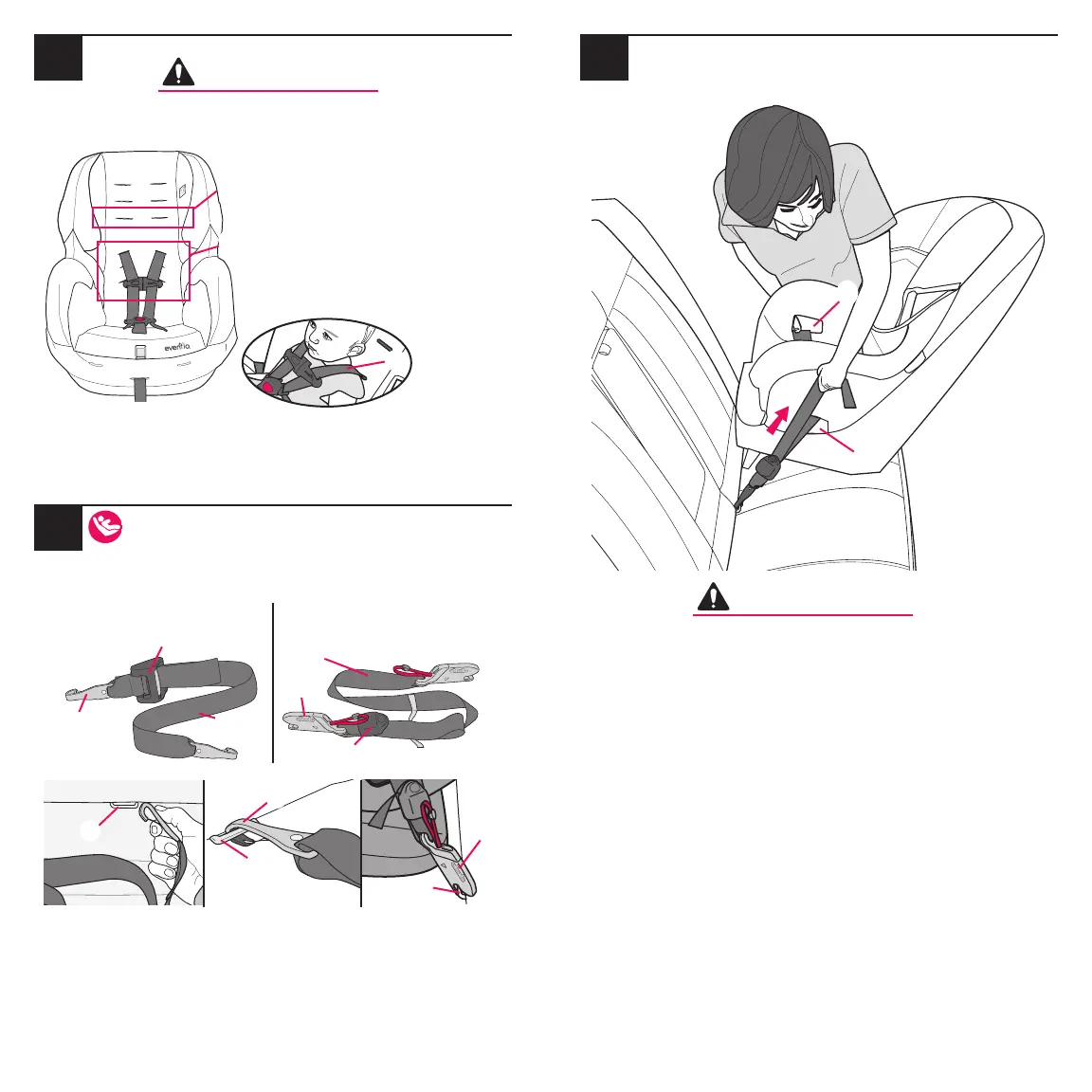 evenflo