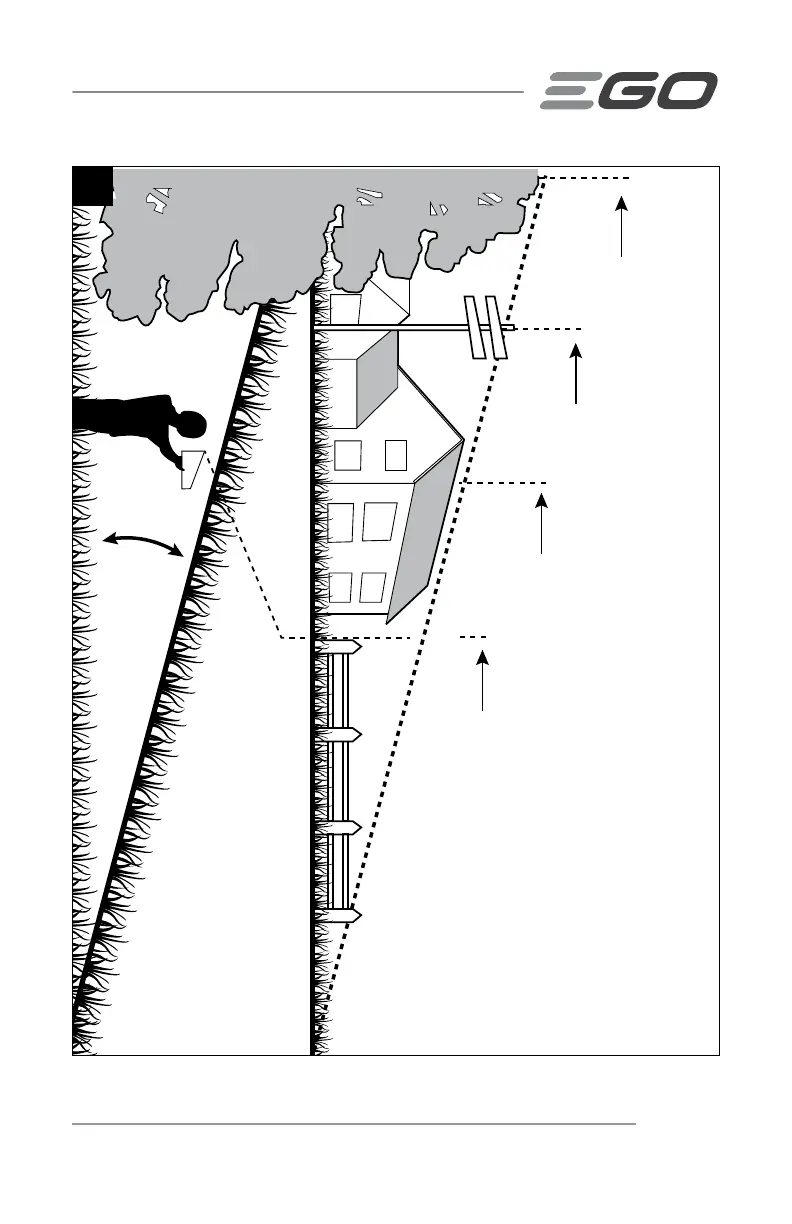 EGO