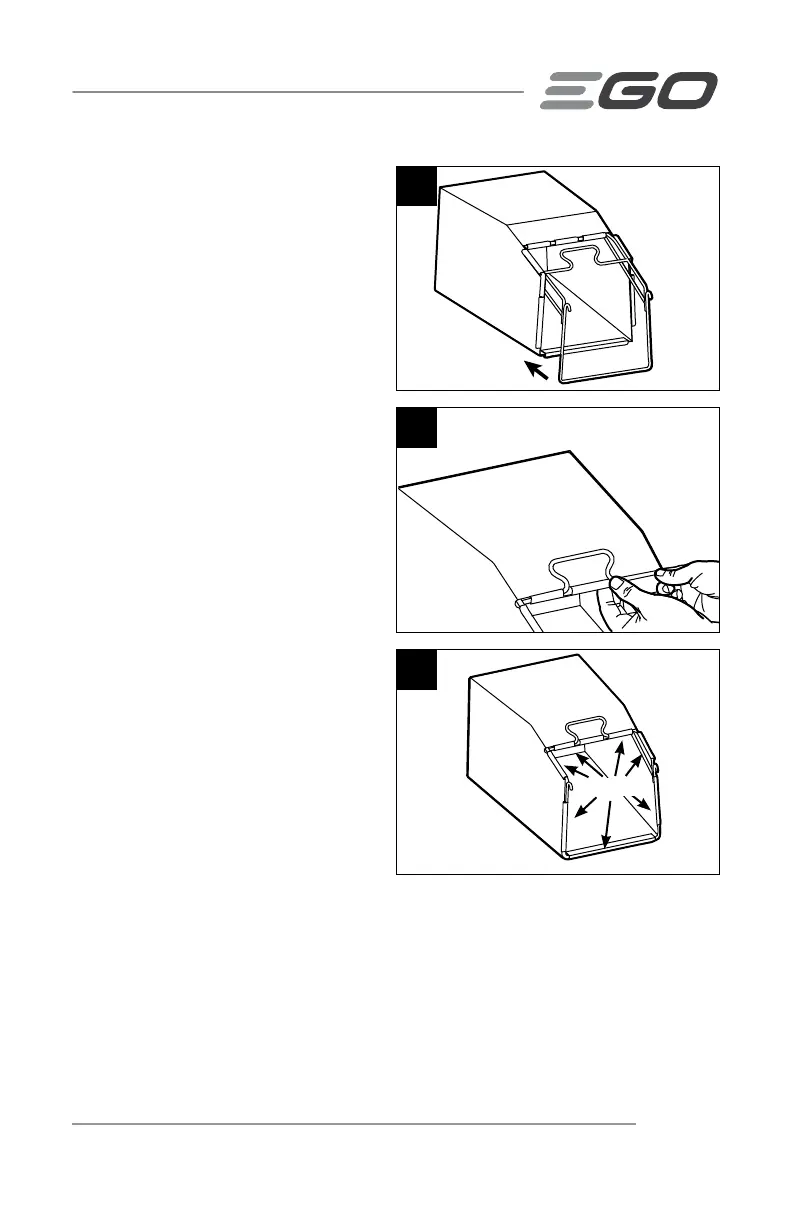 EGO