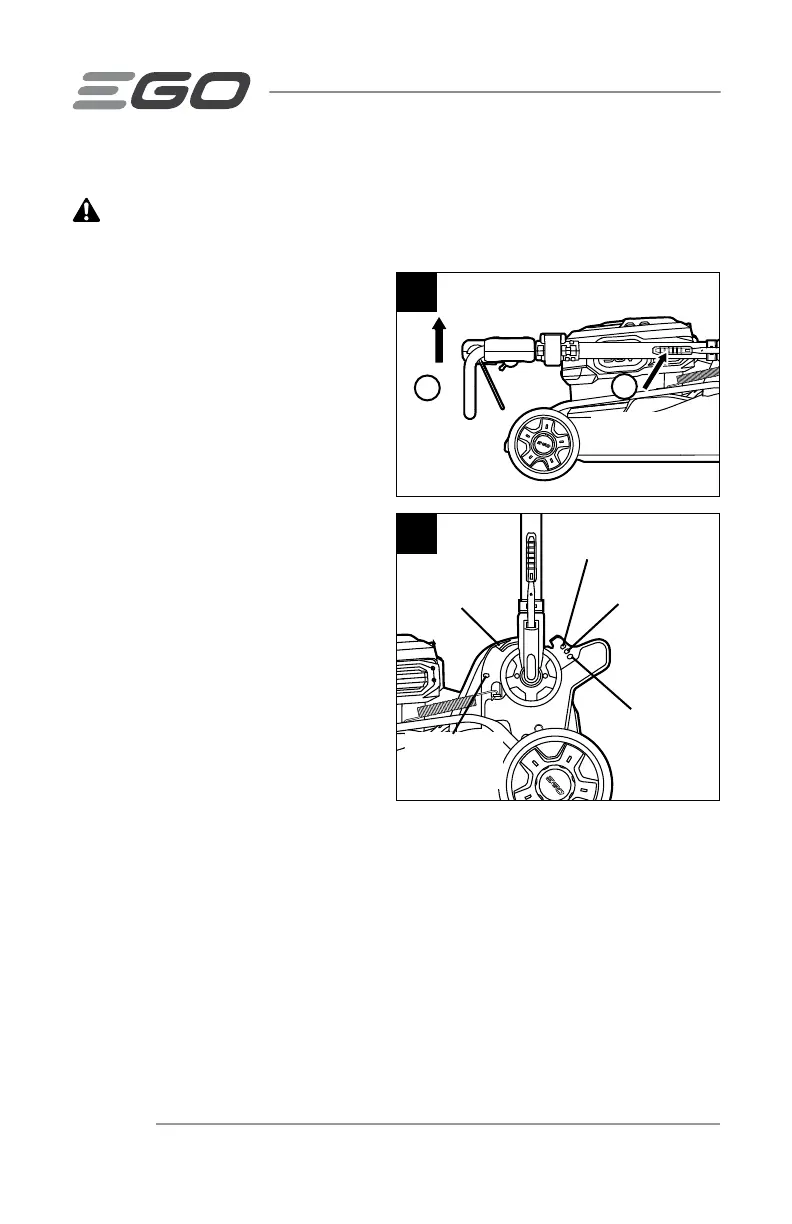 EGO