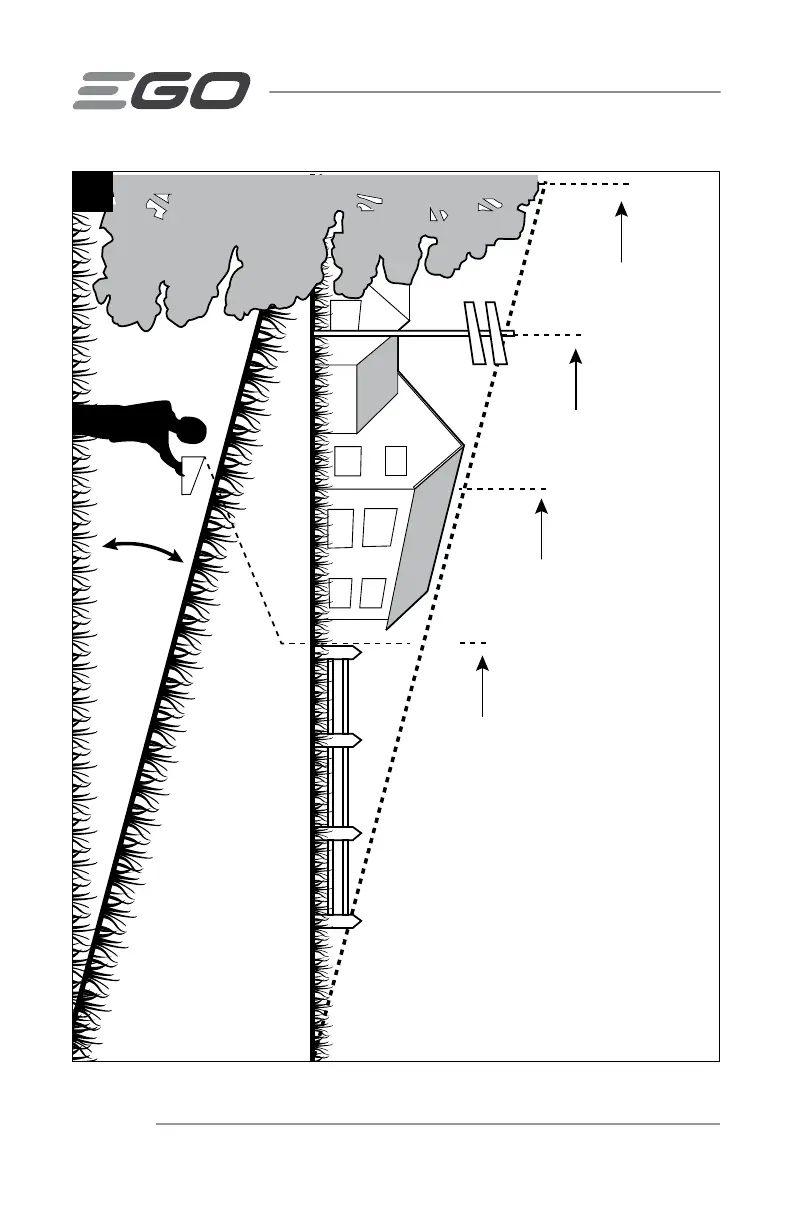 EGO