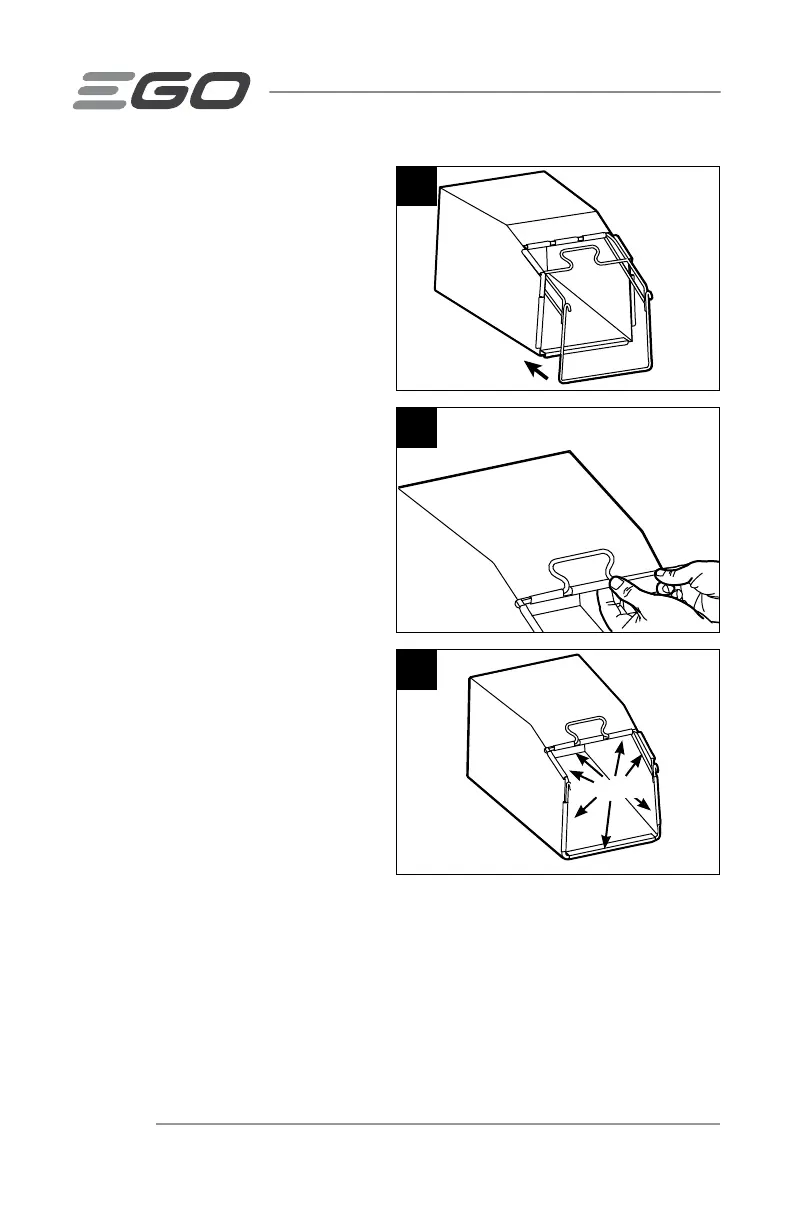 EGO