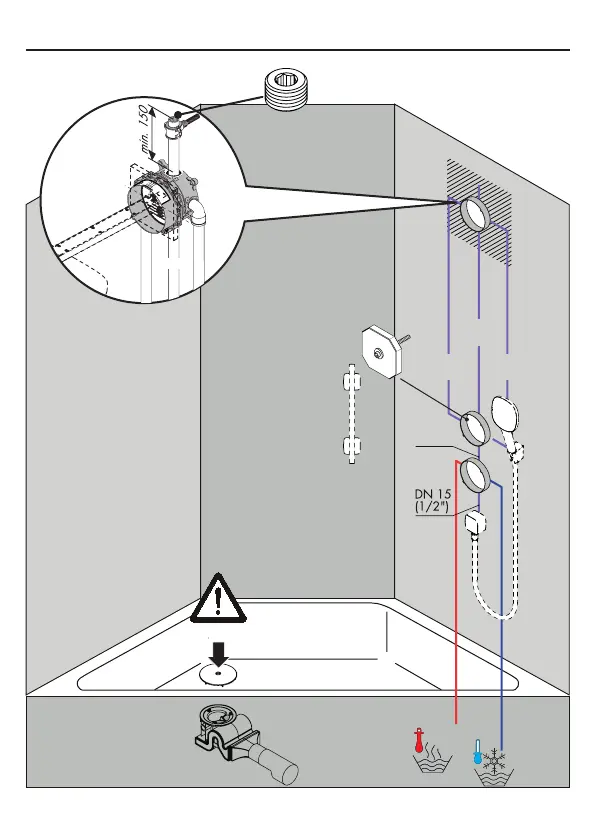 min. 150

DN 15
(1/2")