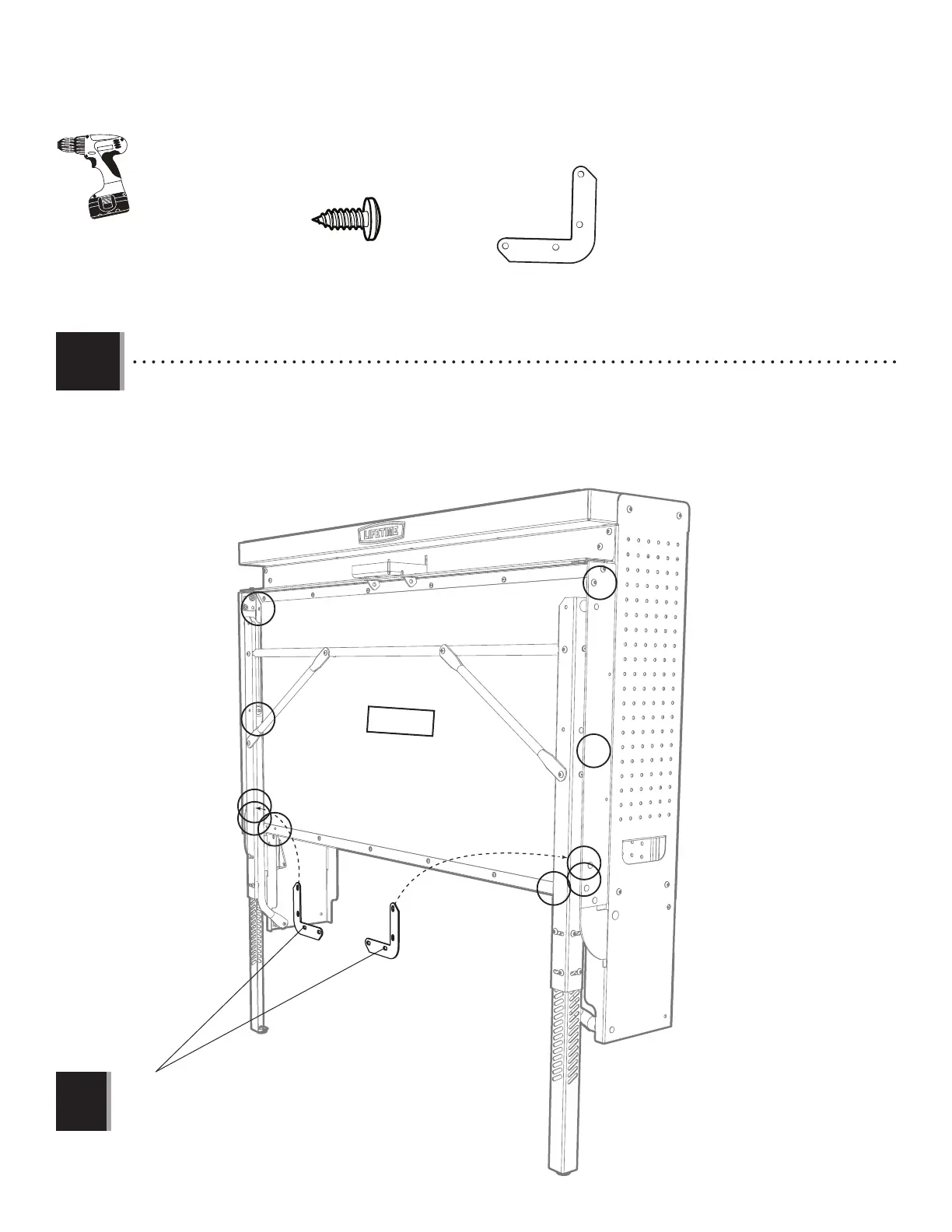 LIFETIME