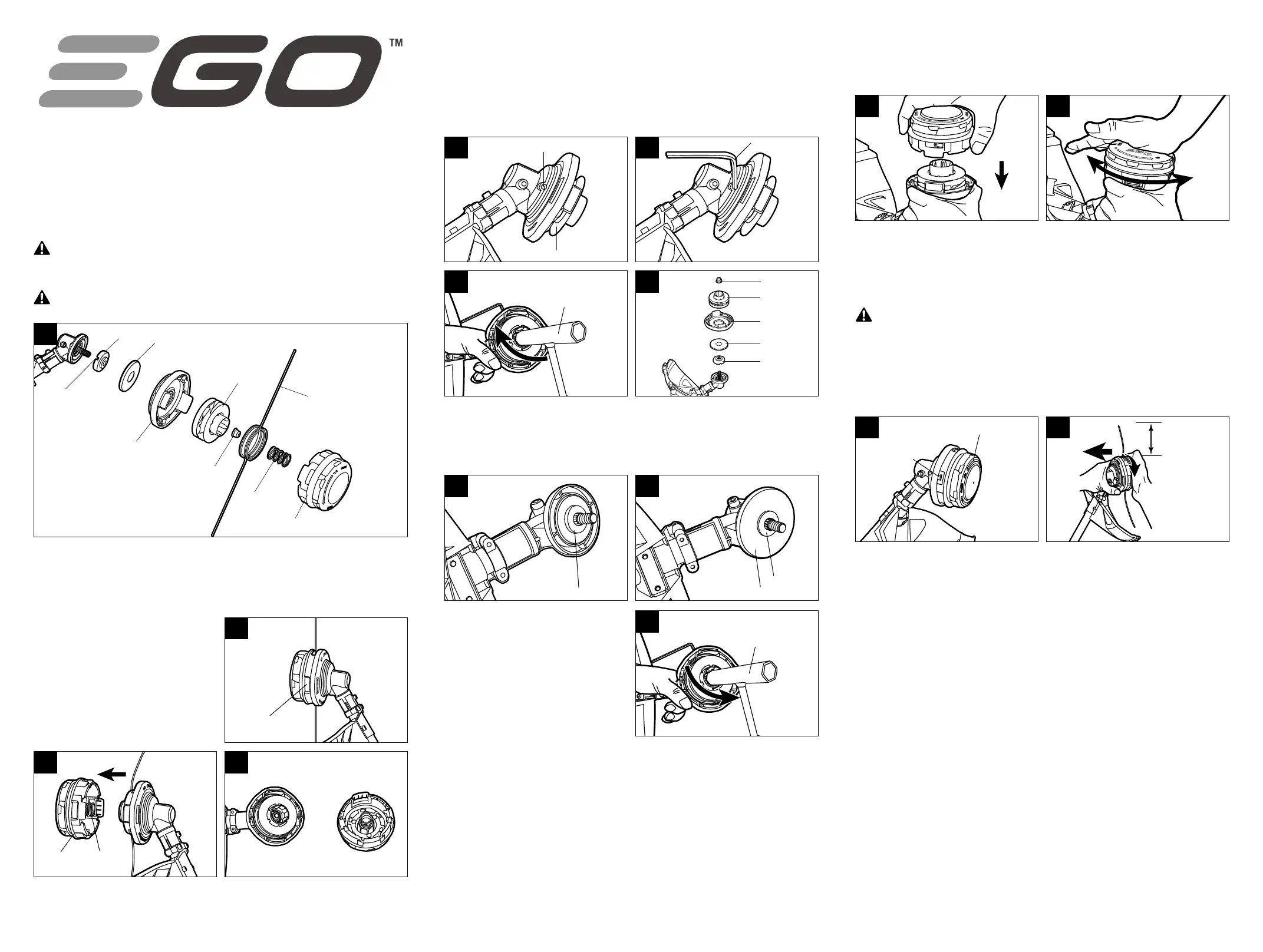 EGO™