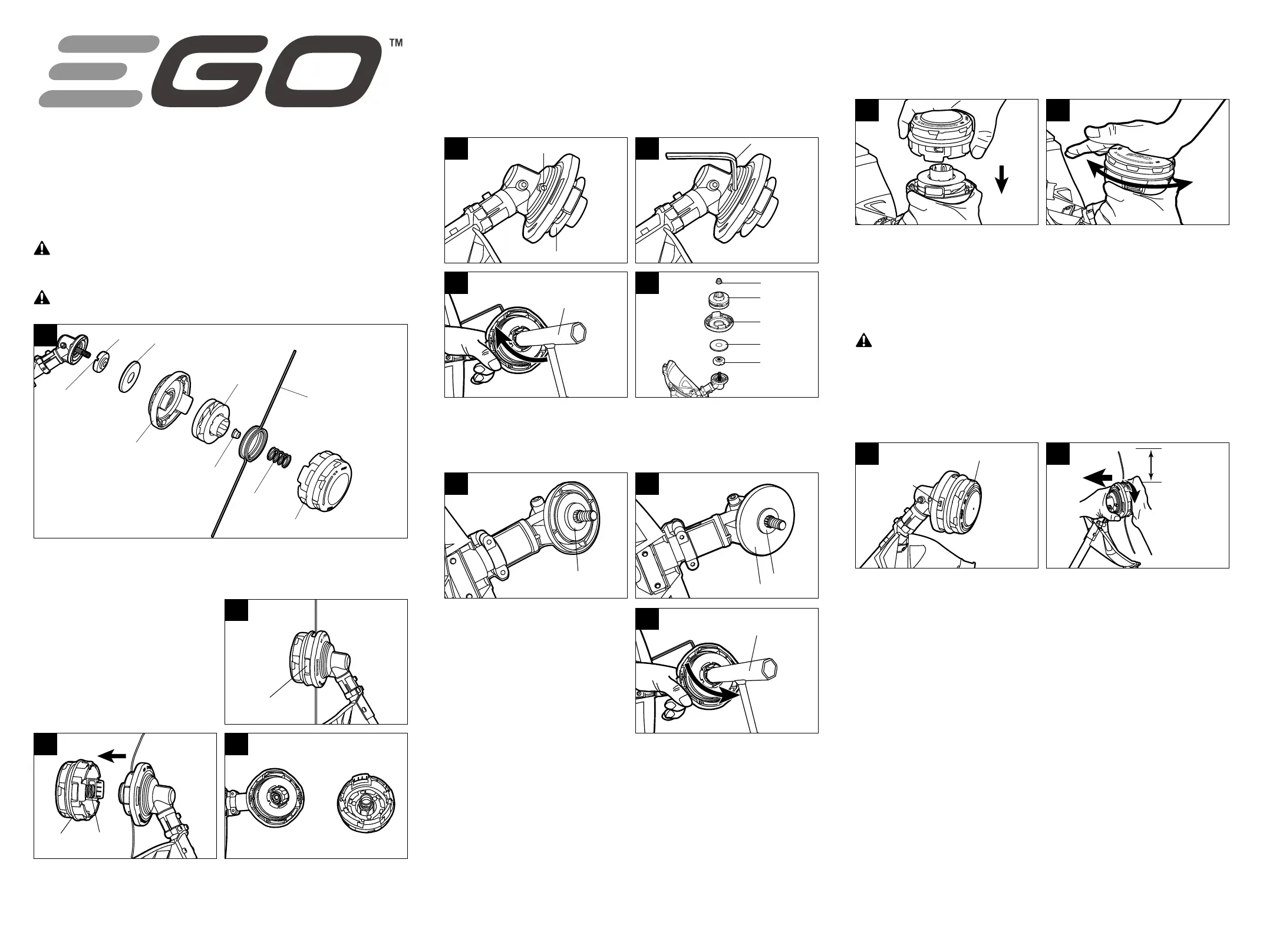 EGO™