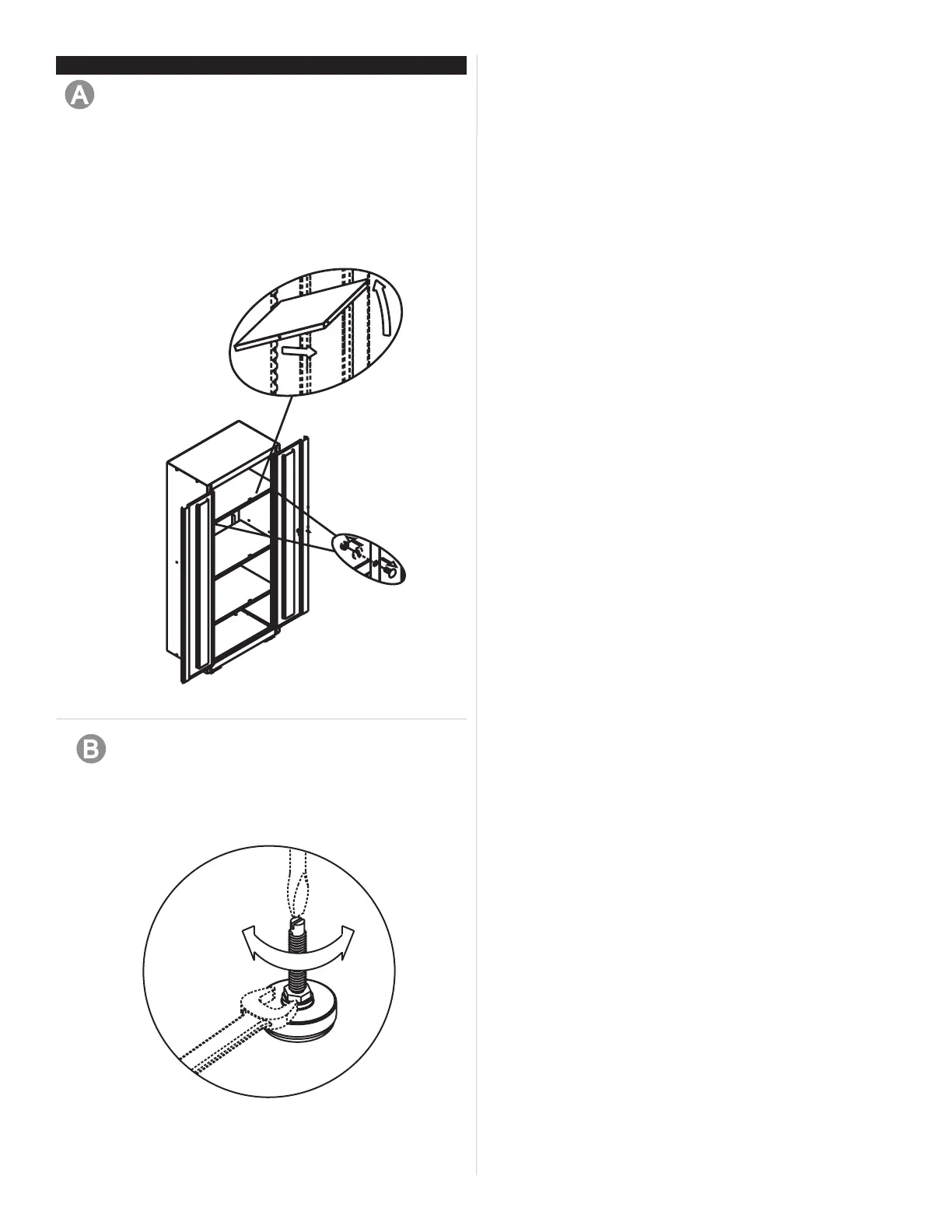 A

B