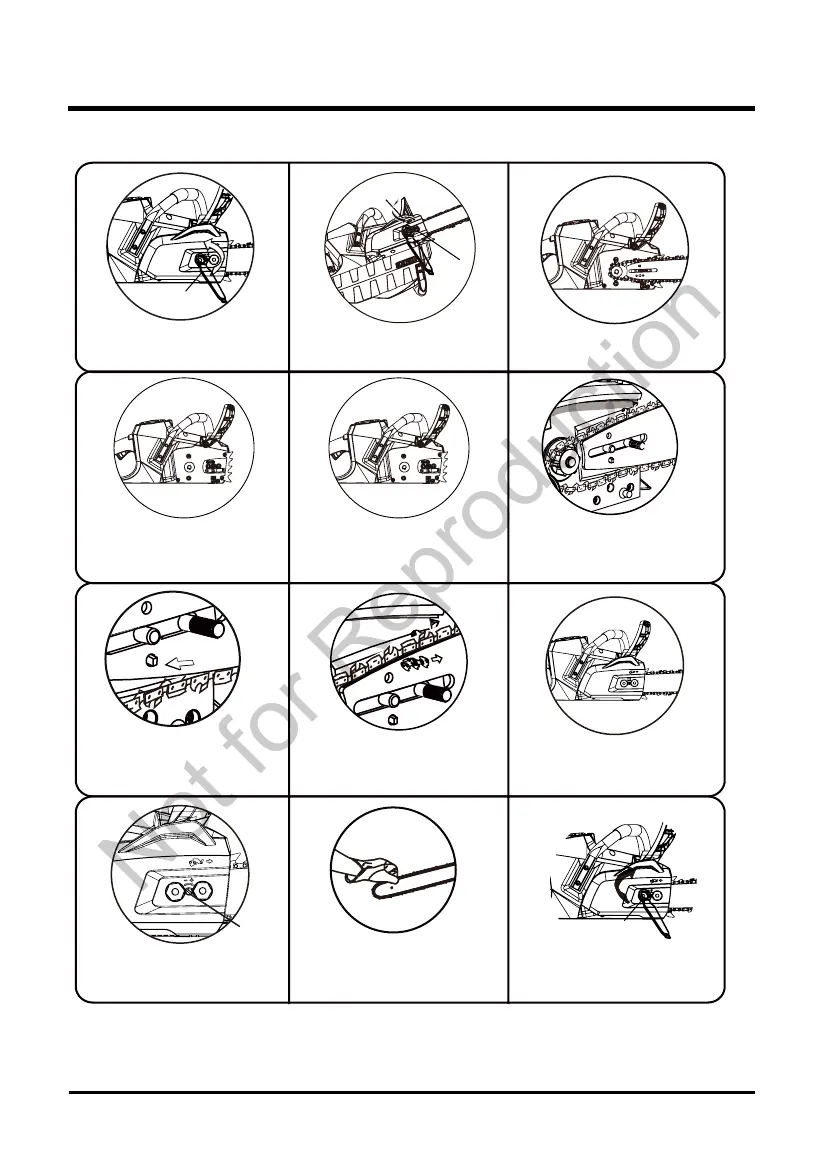 Not for Reproduction