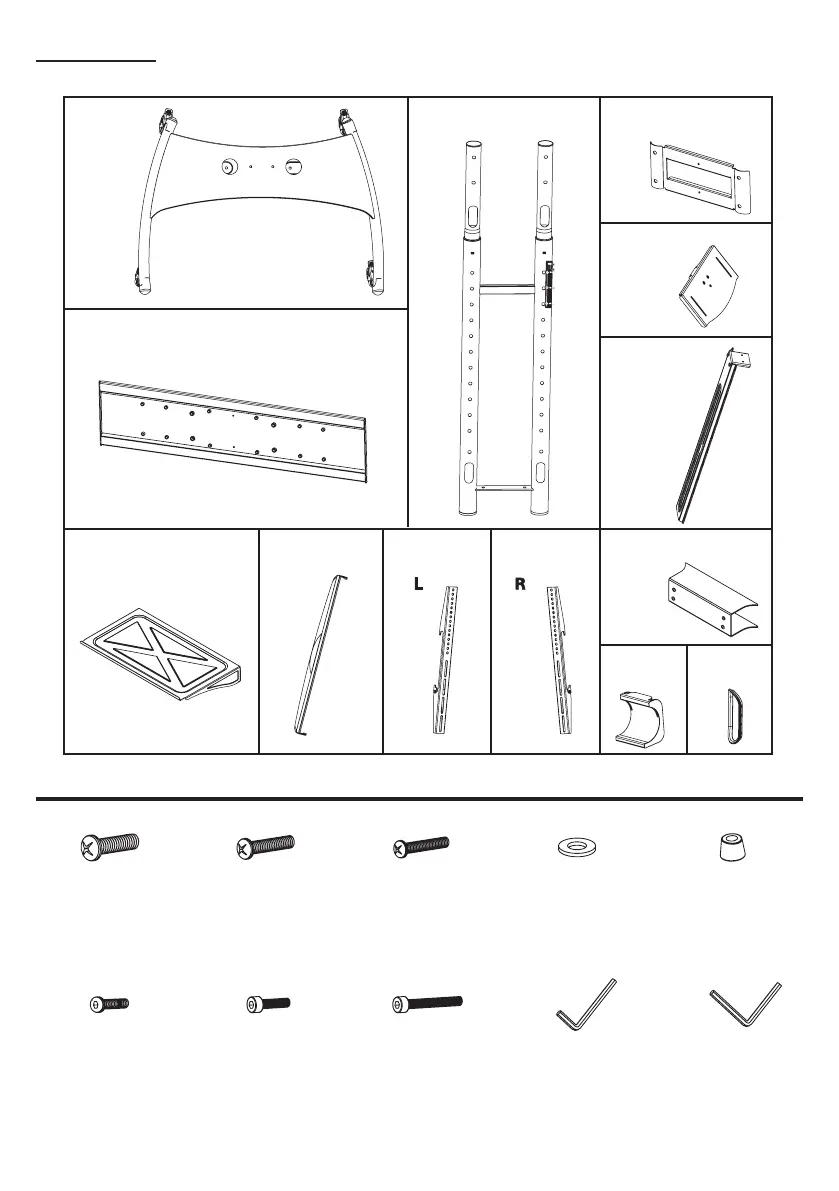 L

R