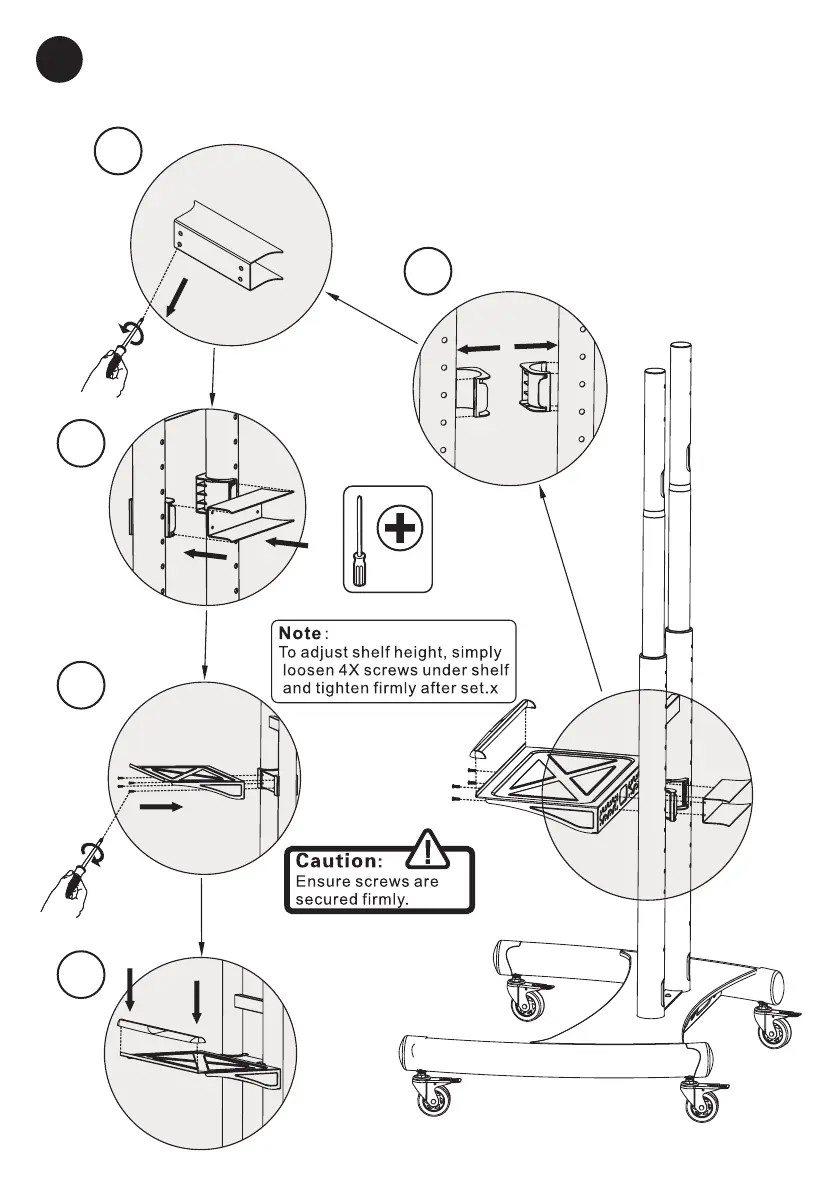 Note:
To adjust shelf height, simply loosen 4X screws under shelf and tighten firmly after set.x

Caution:
Ensure screws are secured firmly.