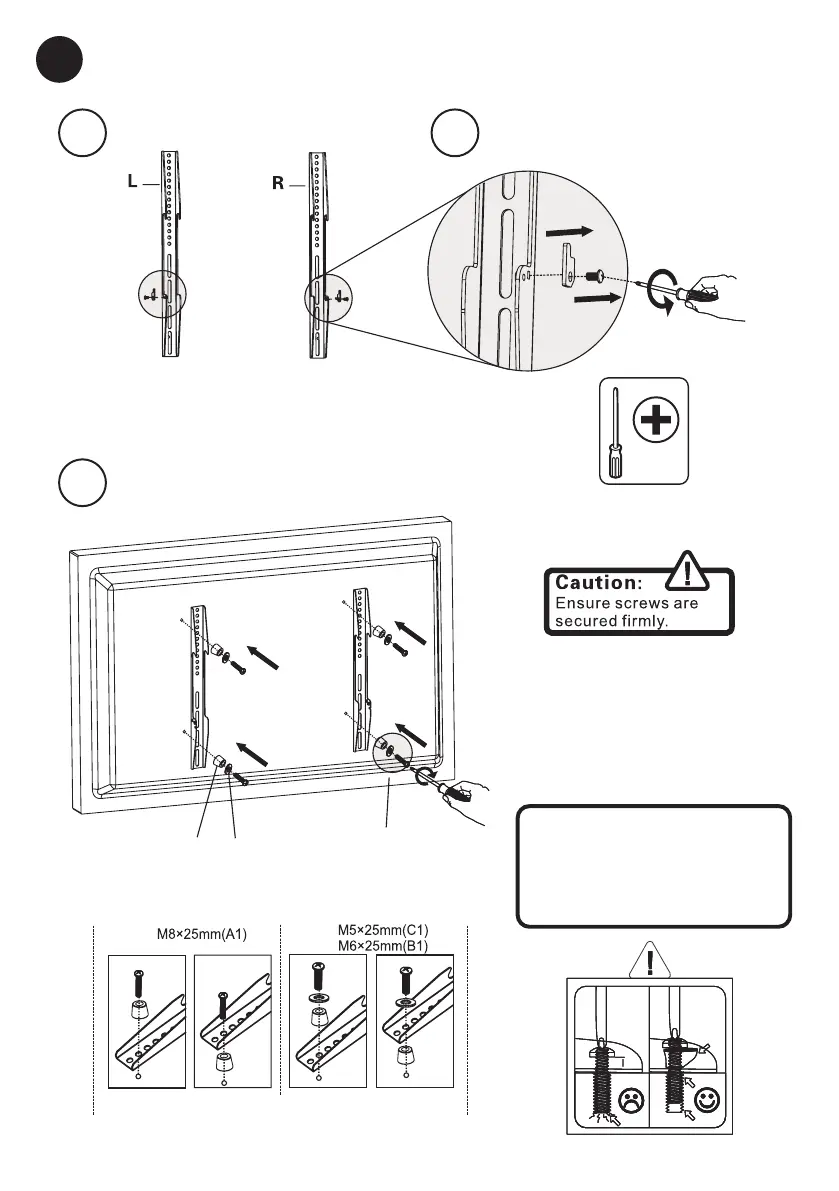 L

R

Caution:
Ensure screws are secured firmly.

M8×25mm(A1)

M5×25mm(C1)
M6×25mm(B1)